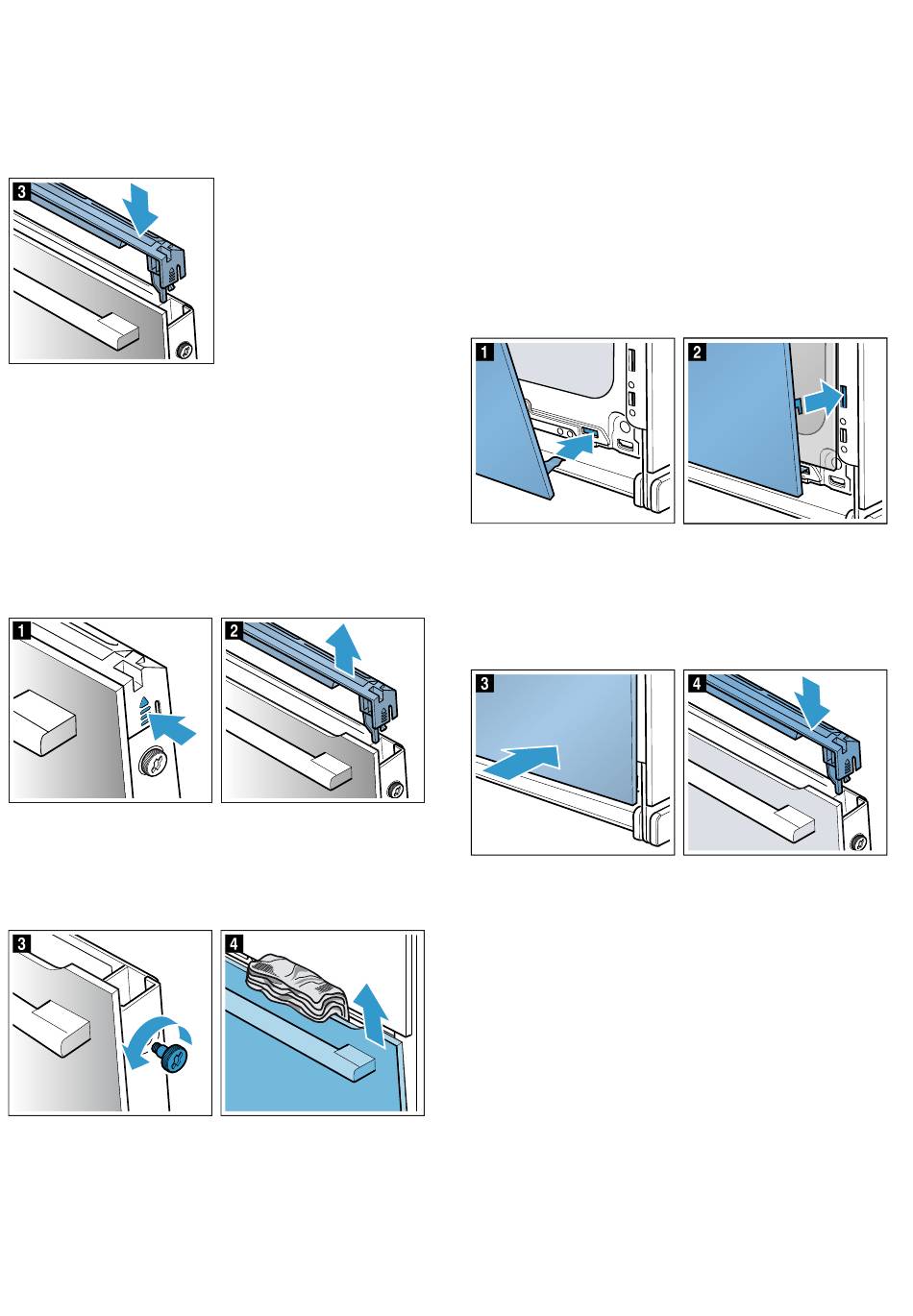 3

1

2

3

4

1

2

3

4