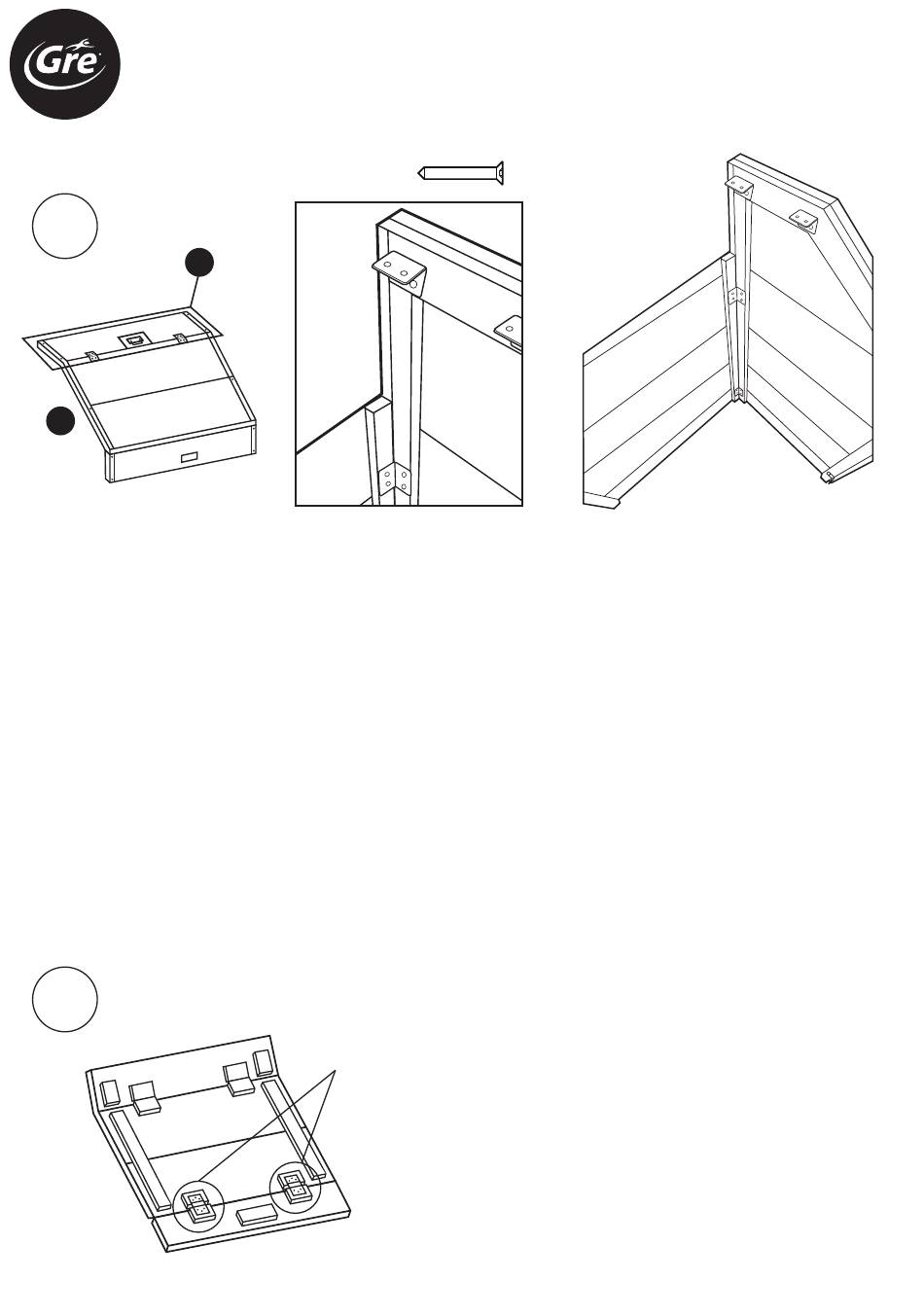 Gre