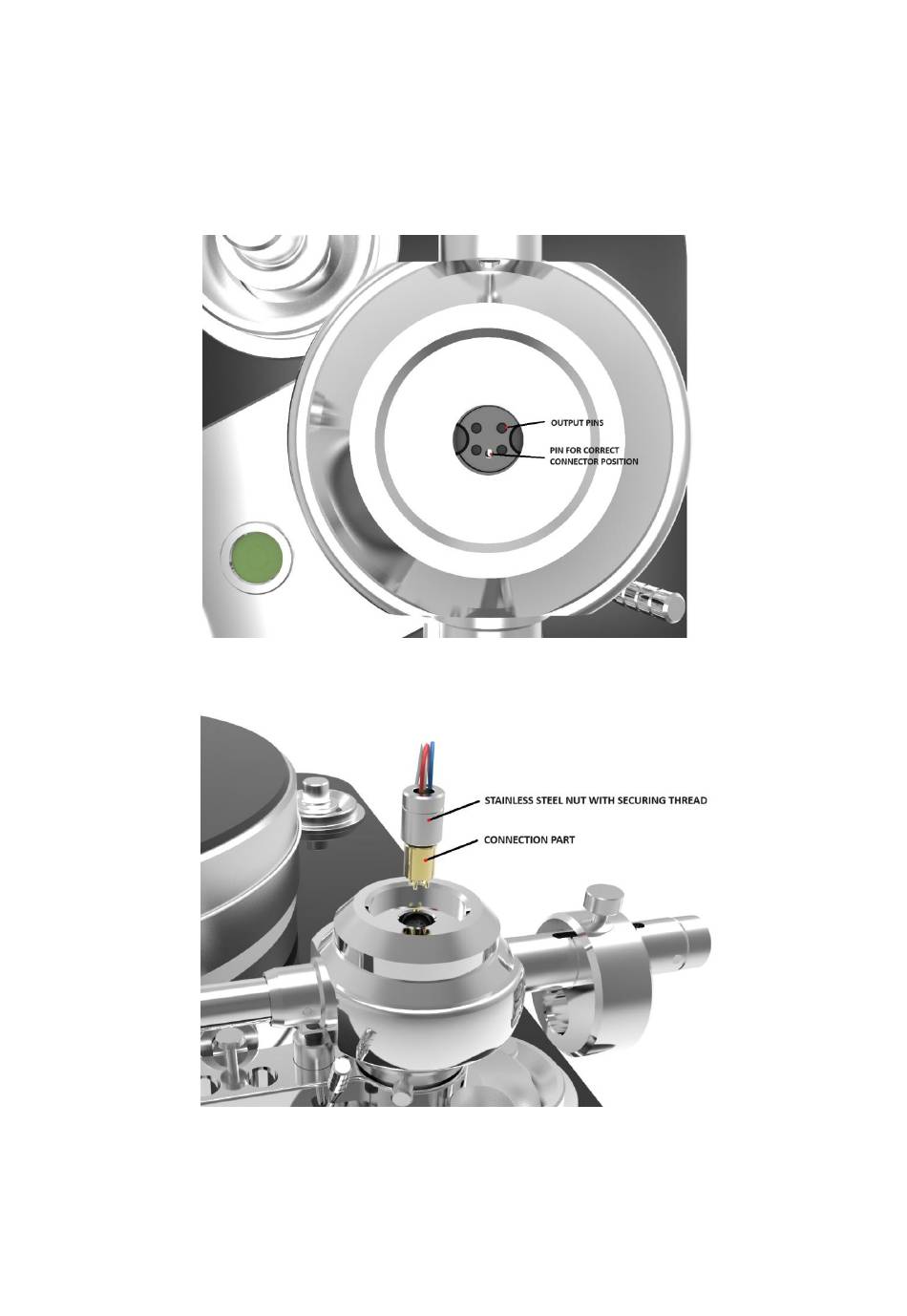 OUTPUT PINS

PIN FOR CORRECT CONNECTOR POSITION

STAINLESS STEEL NUT WITH SECURING THREAD

CONNECTION PART