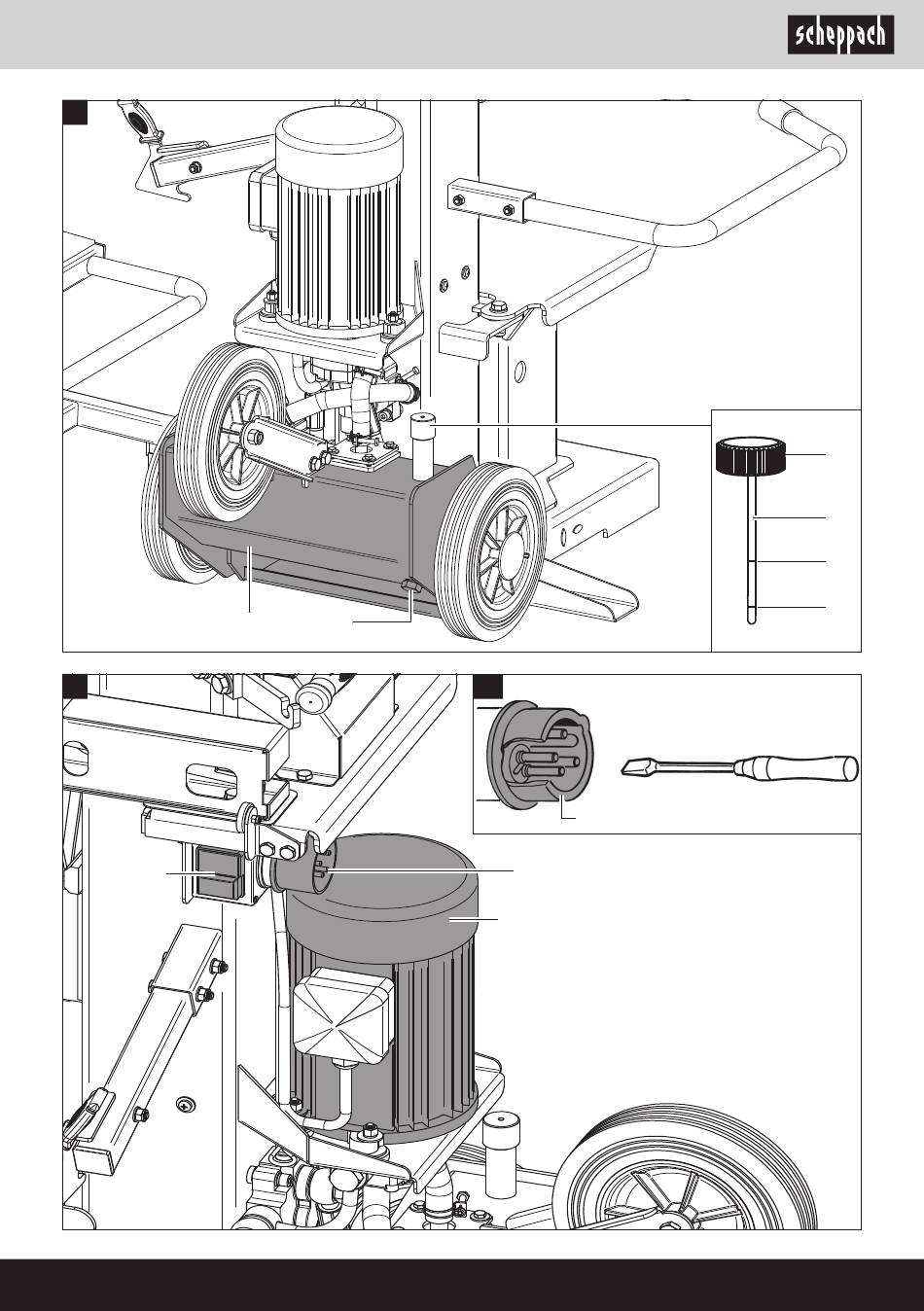 scheppach