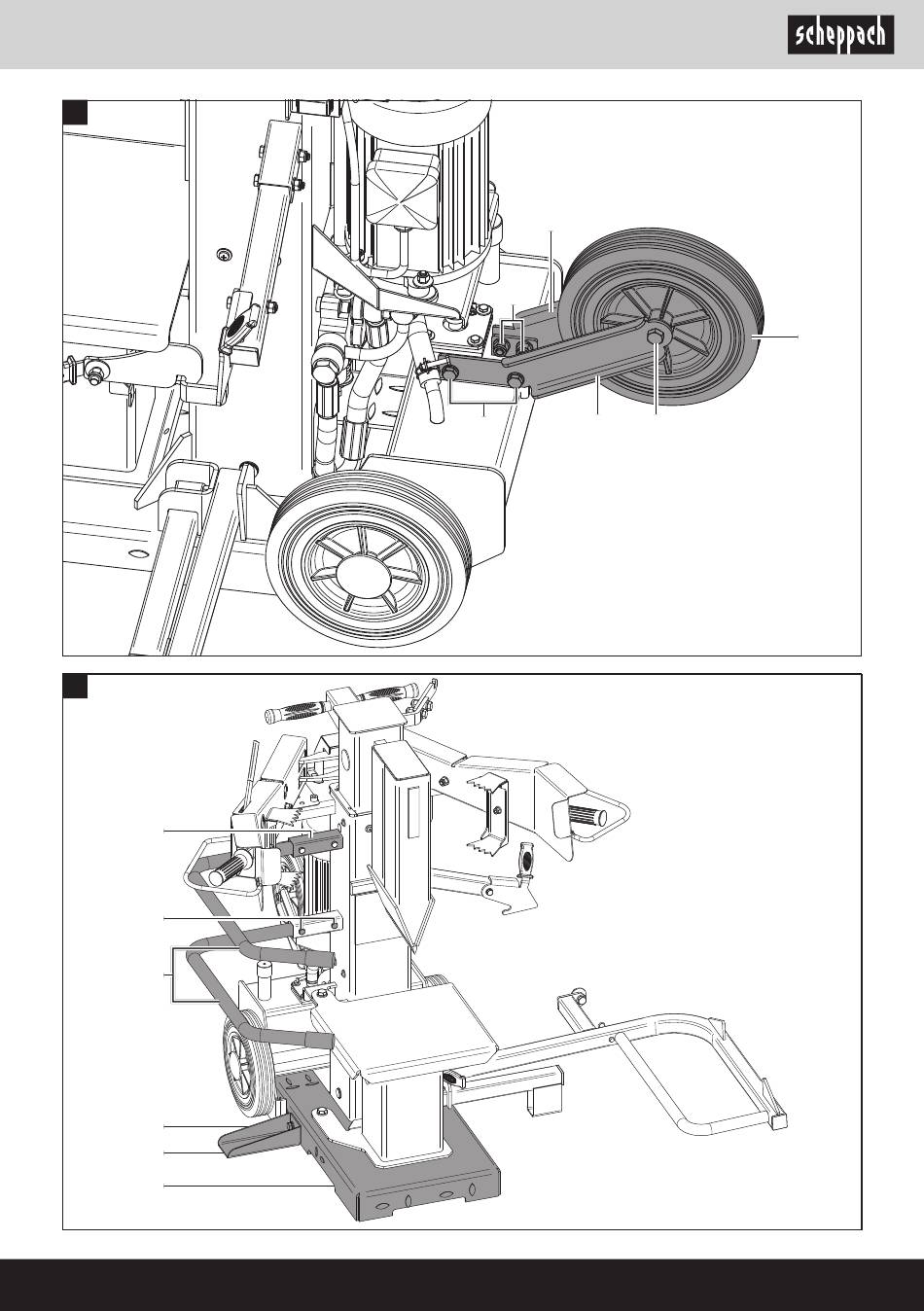 scheppach