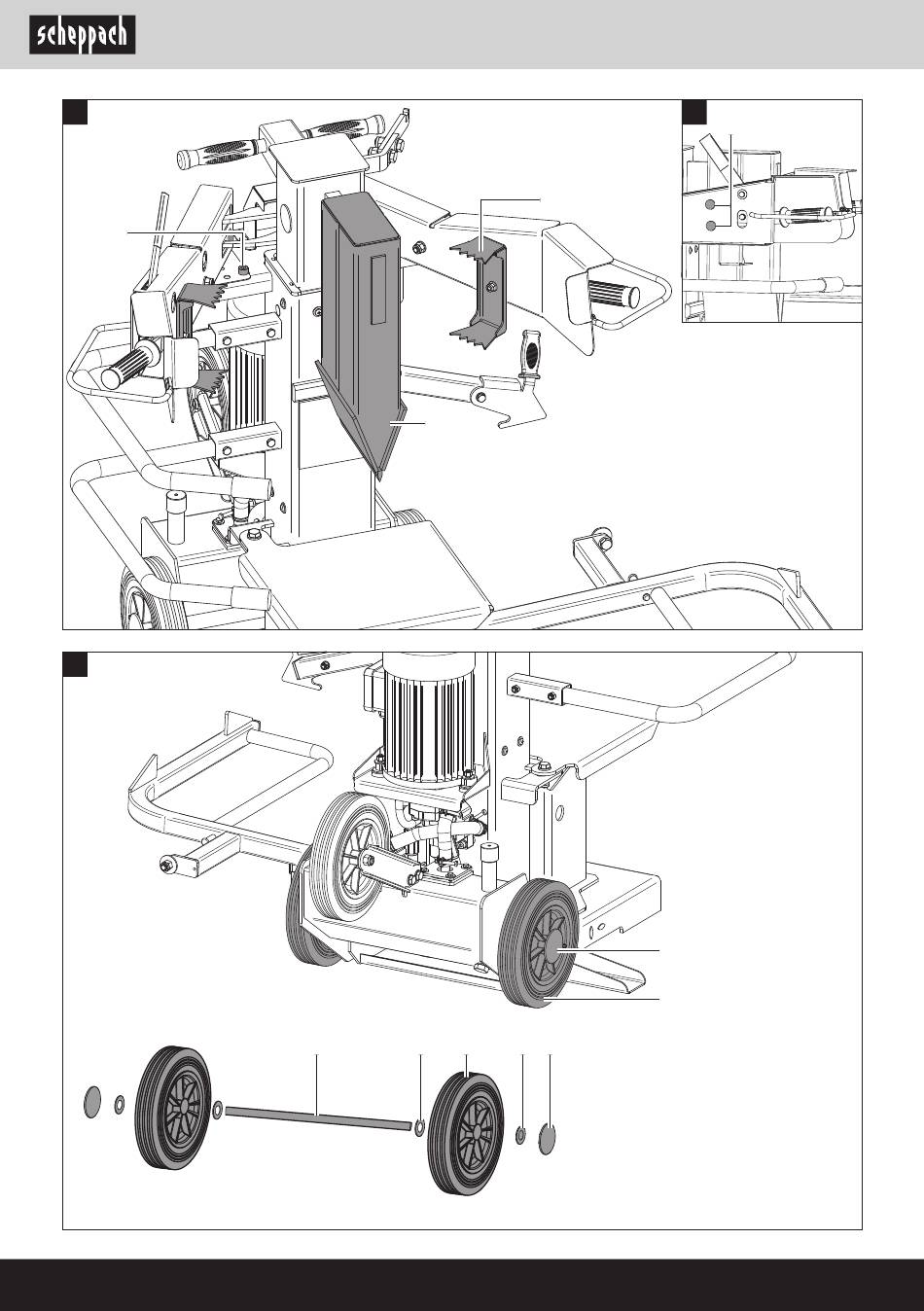 scheppach