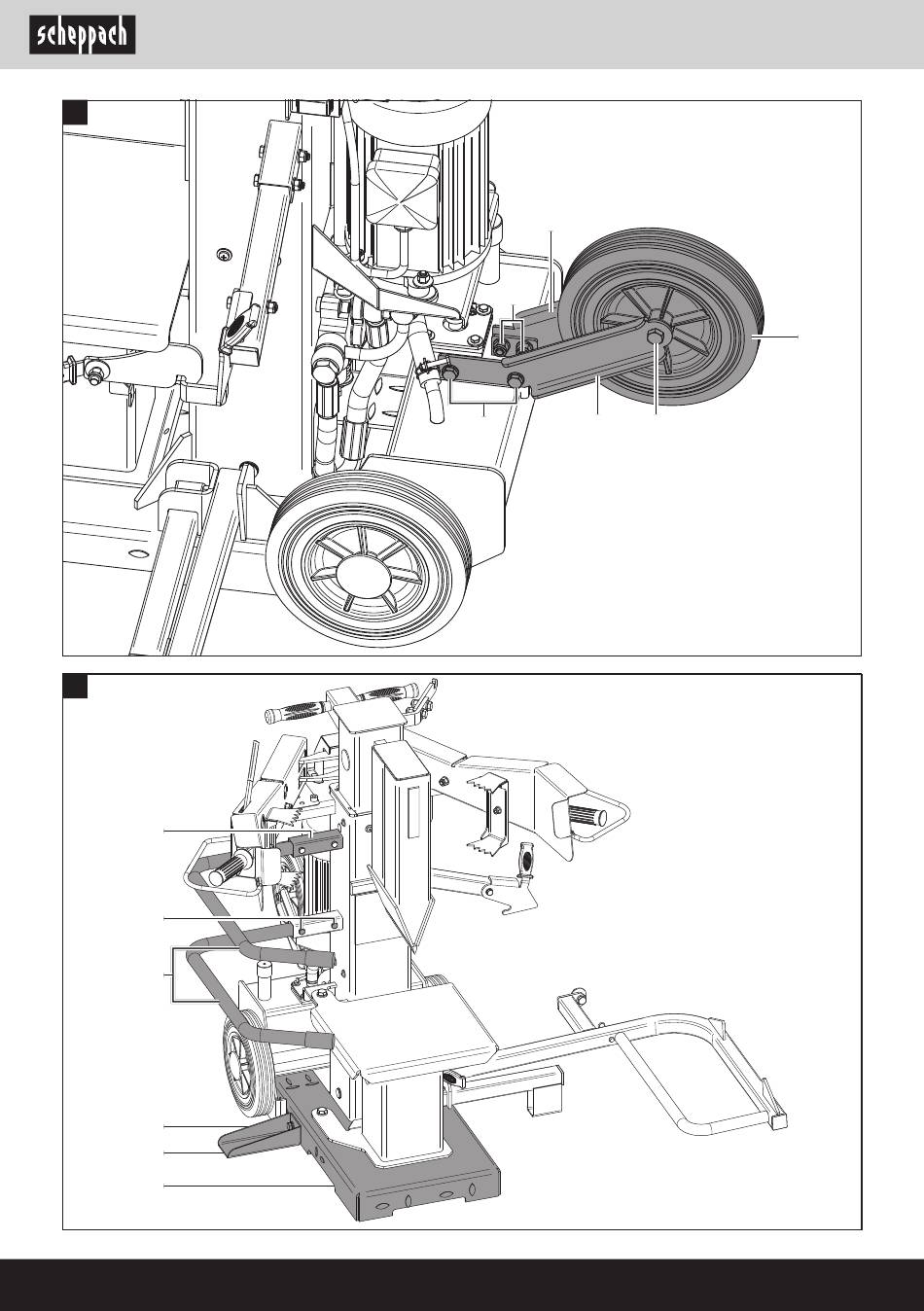 scheppach