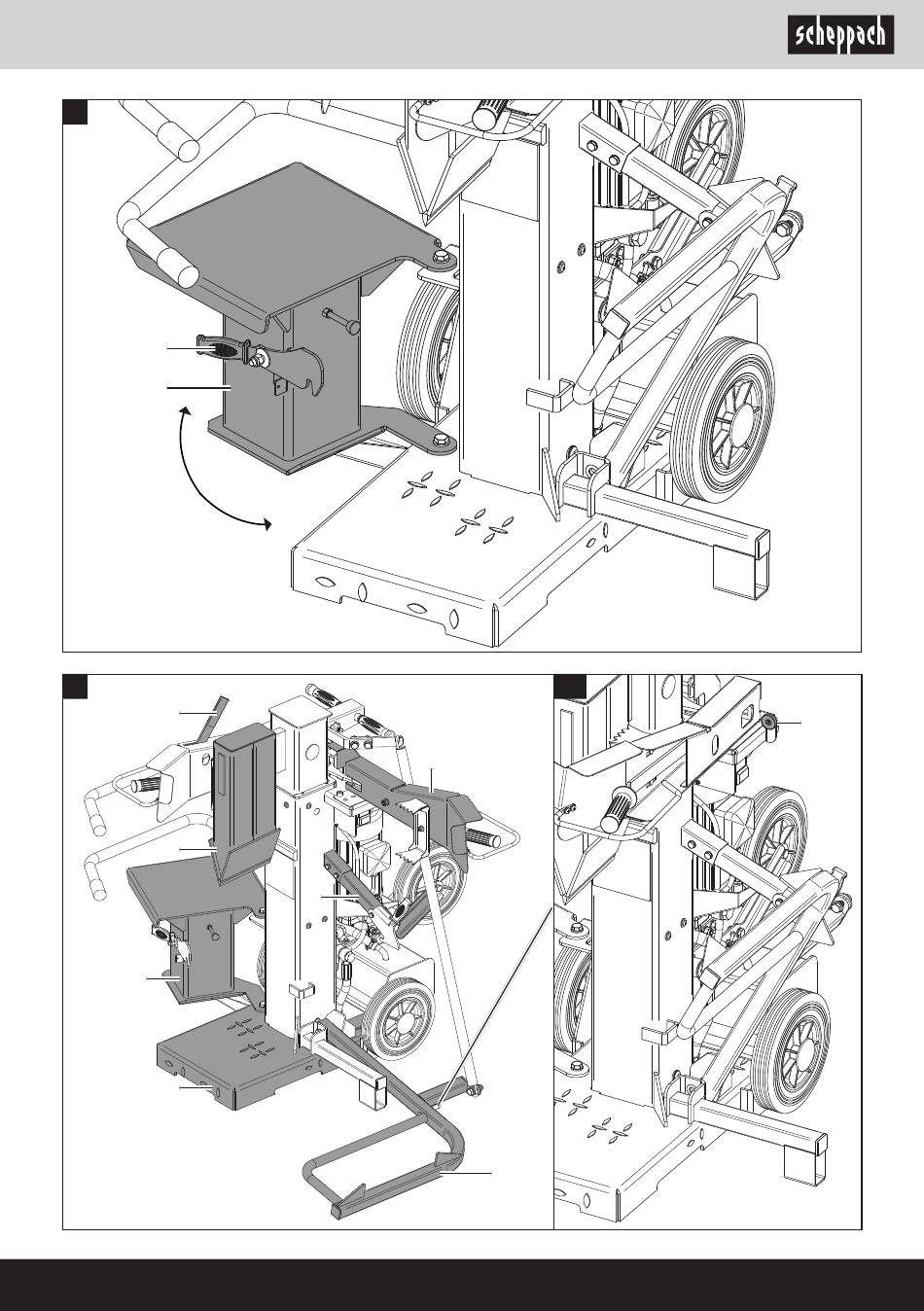 scheppach