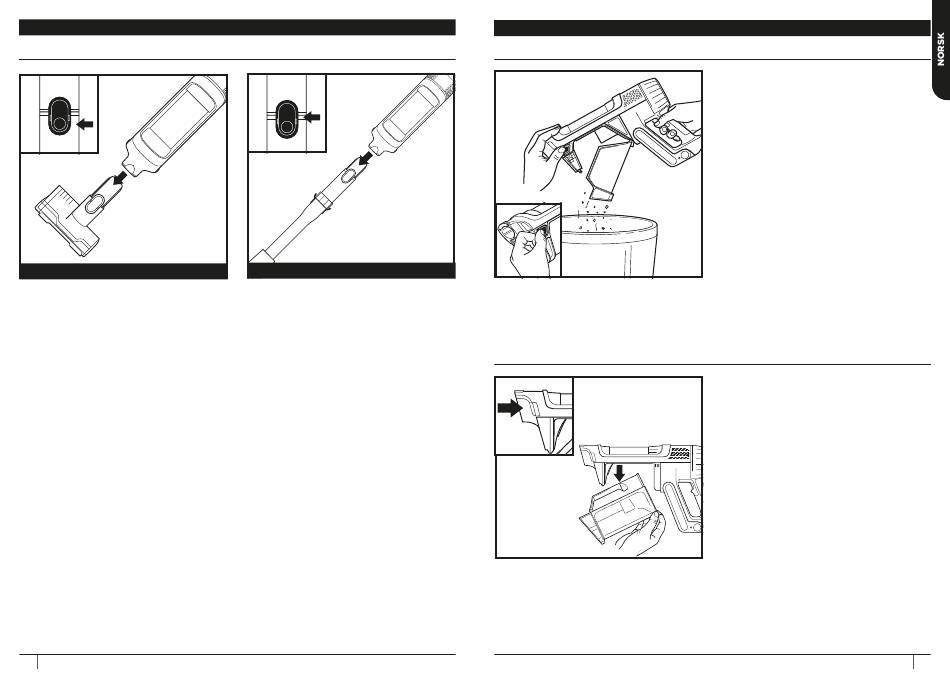 NORSK