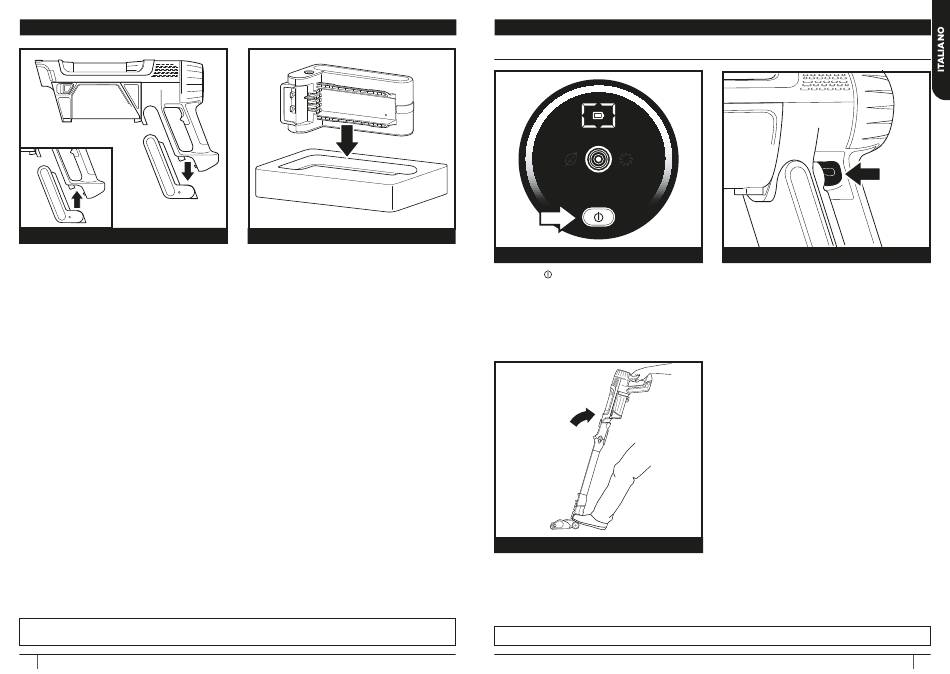 ITALIANO