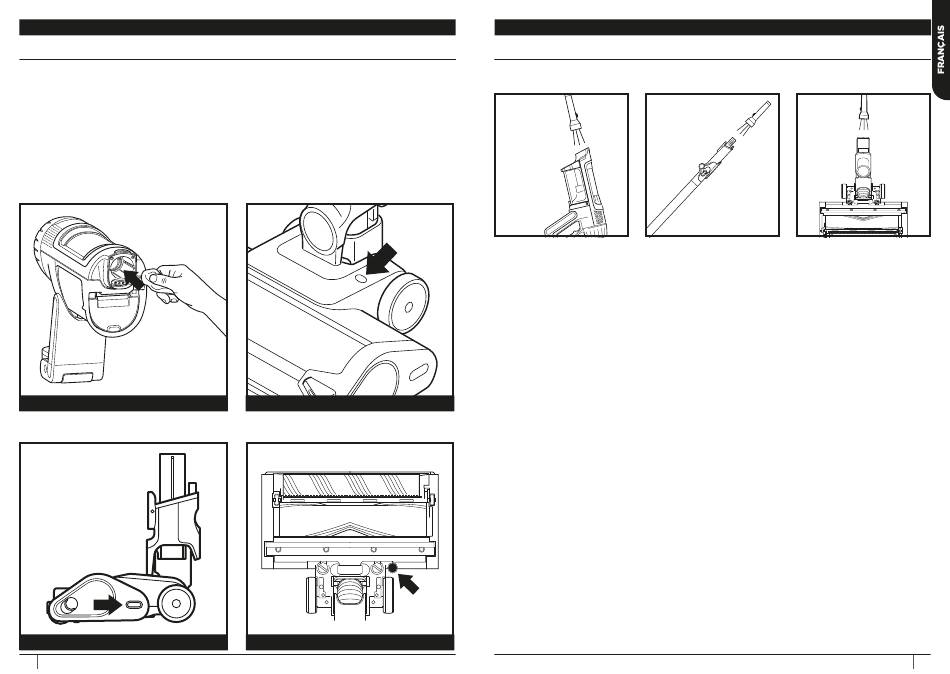 FRANÇAIS