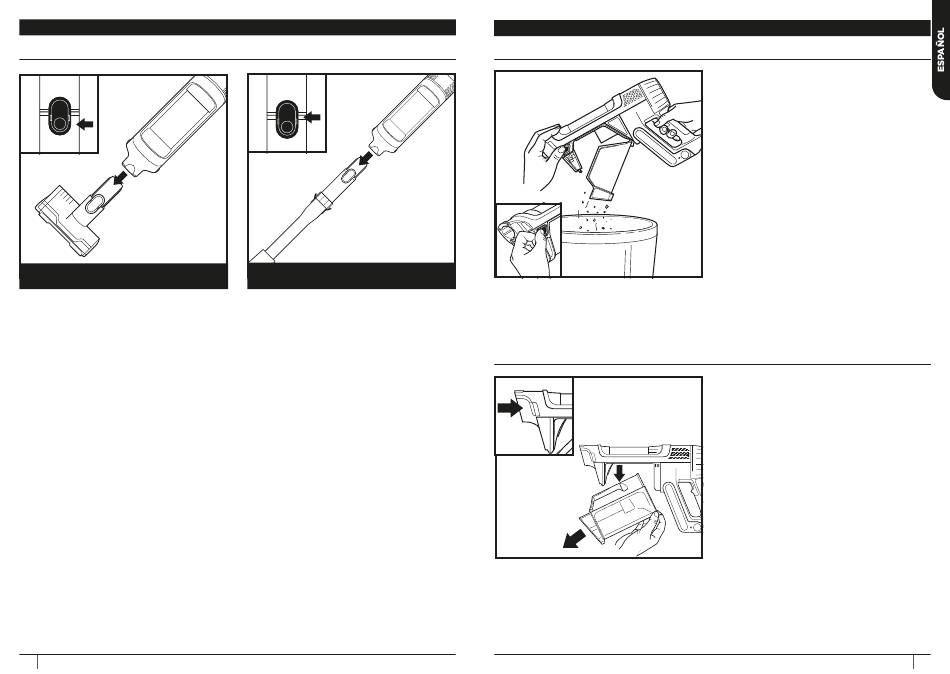 ESPAÑOL