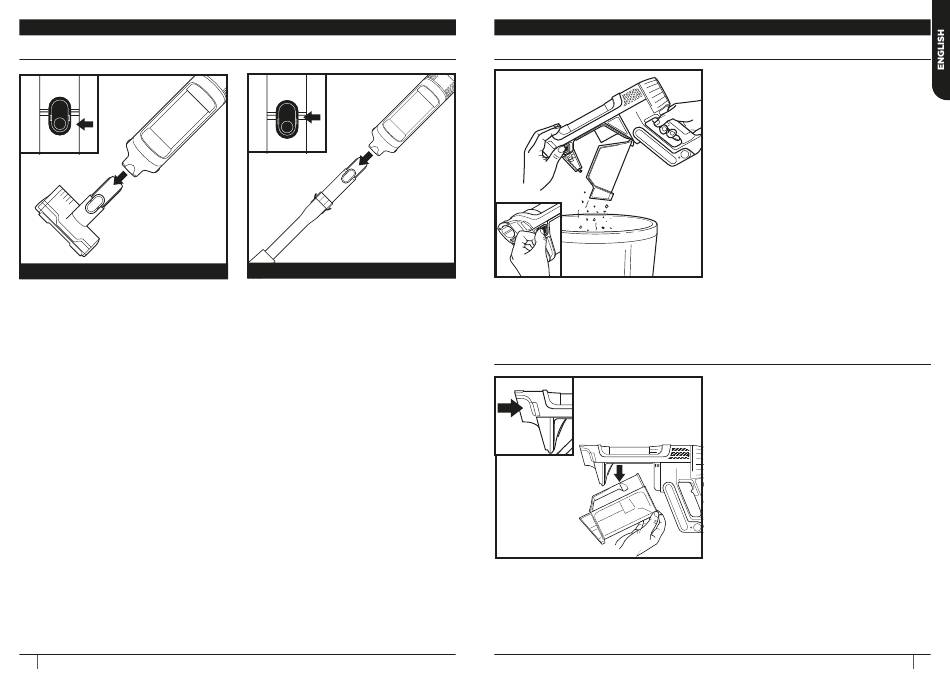 ENGLISH