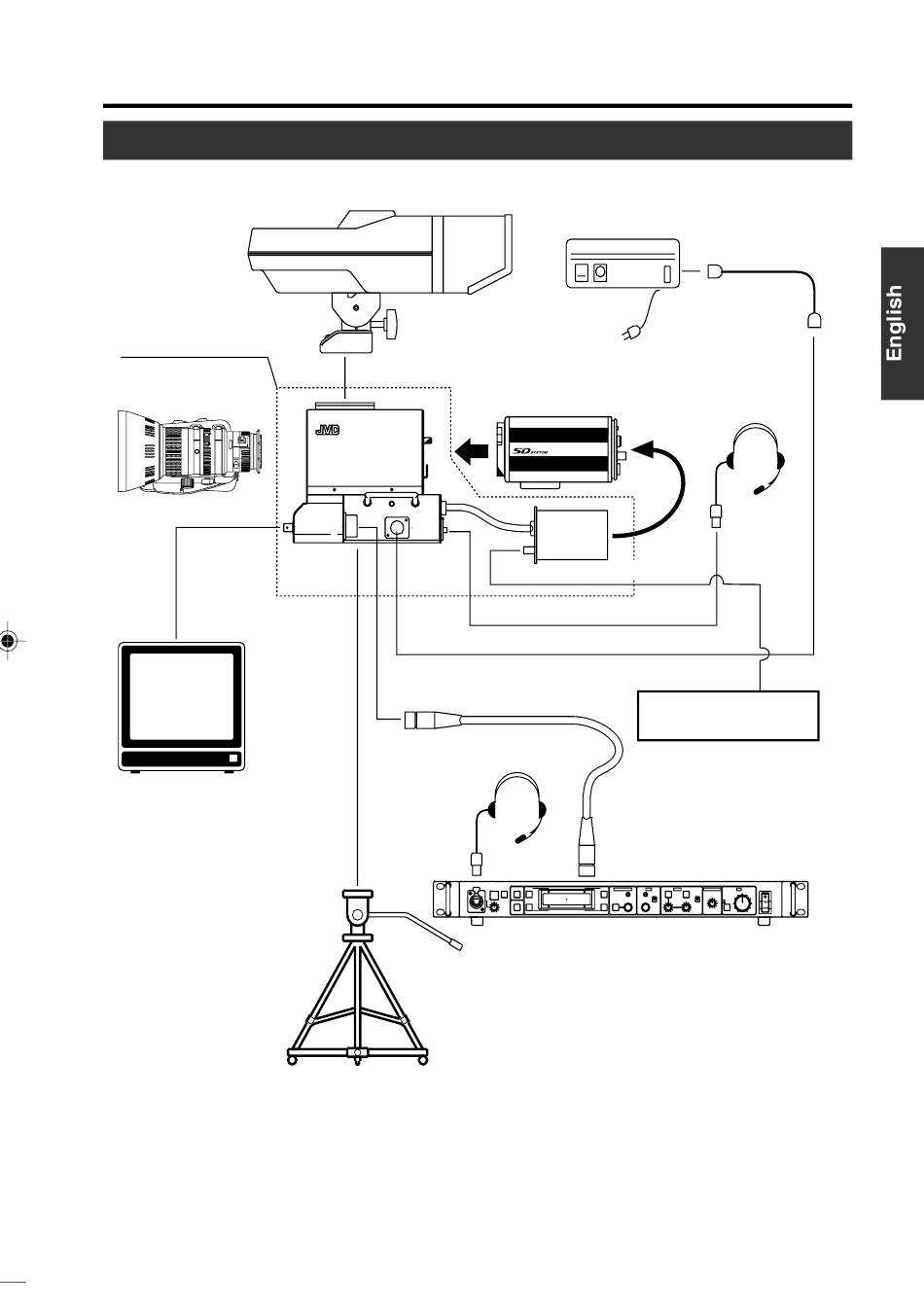 English

JVC

SD