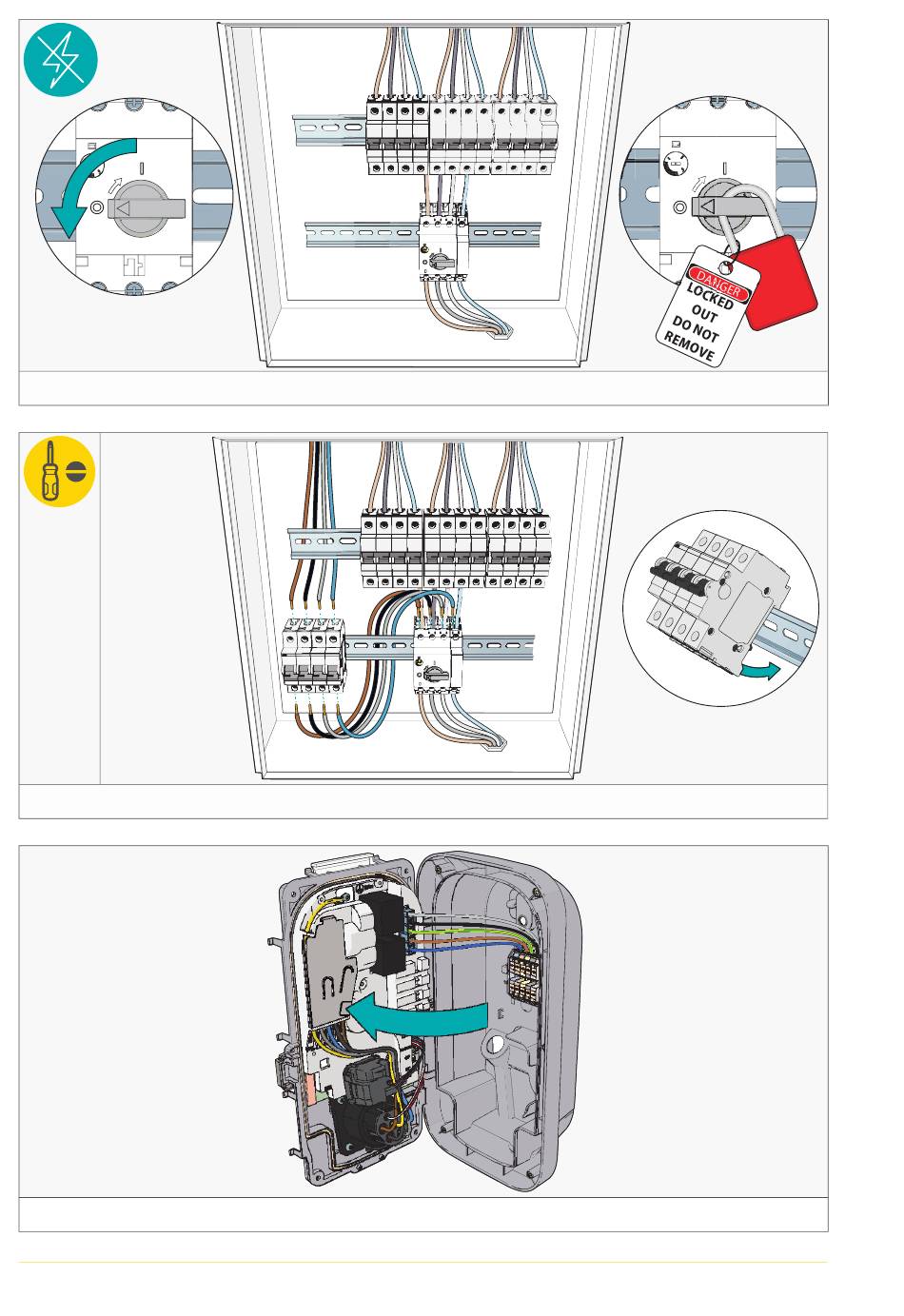 DANGER
LOCKED OUT
DO NOT REMOVE