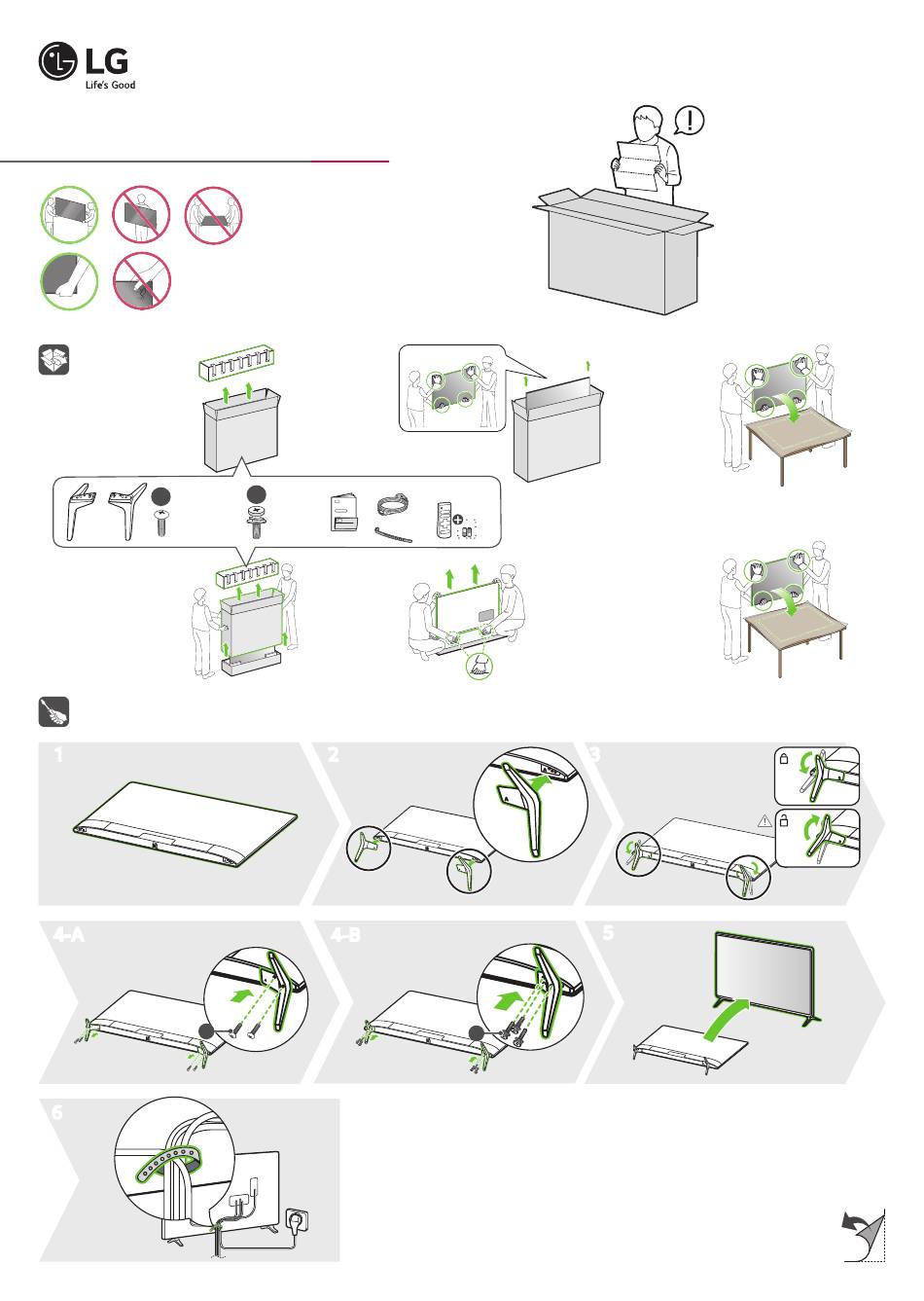 LG
Life's Good

1

2

3

4-A

4-B

5

6