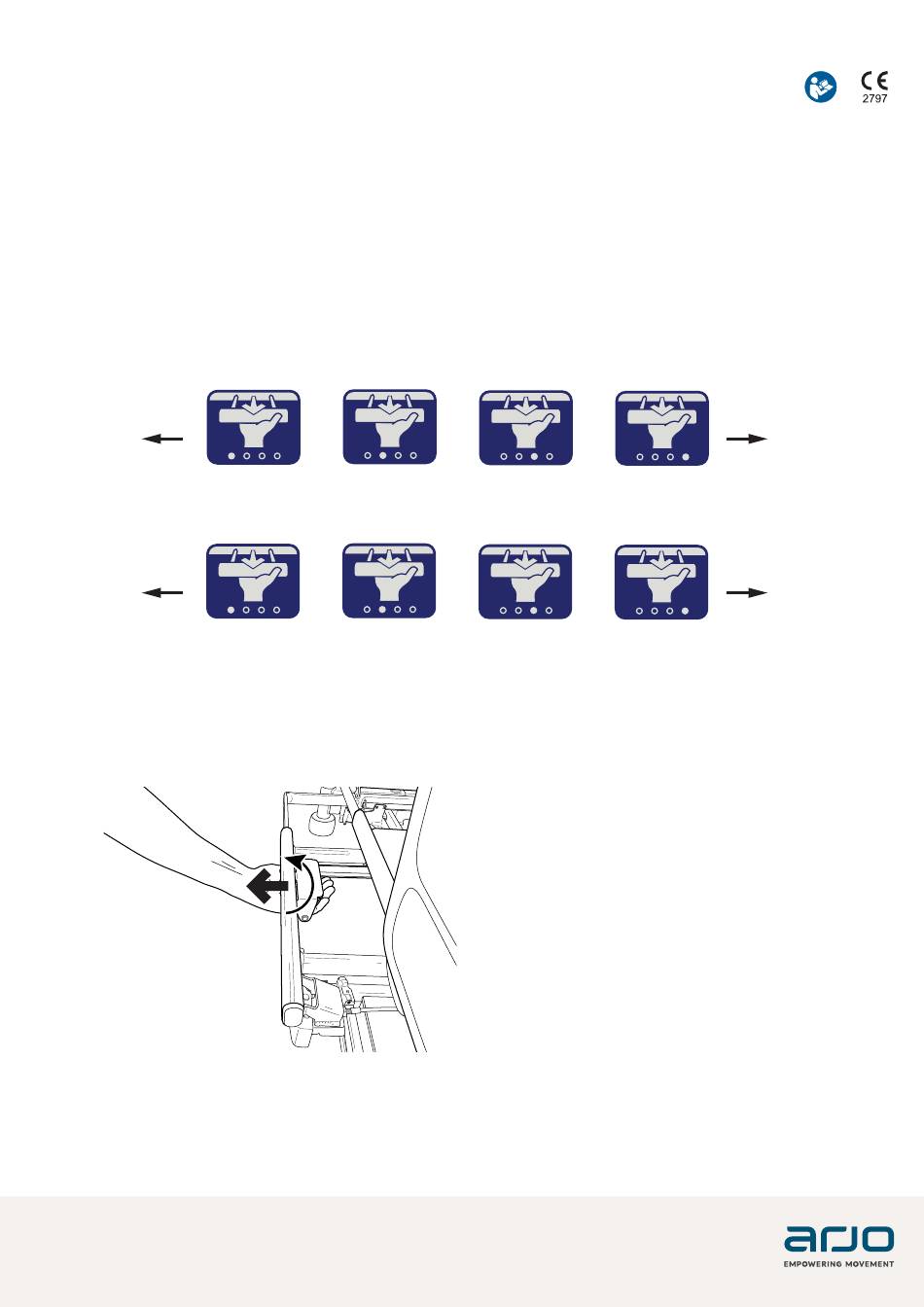 CE
2797

arjo
EMPOWERING MOVEMENT