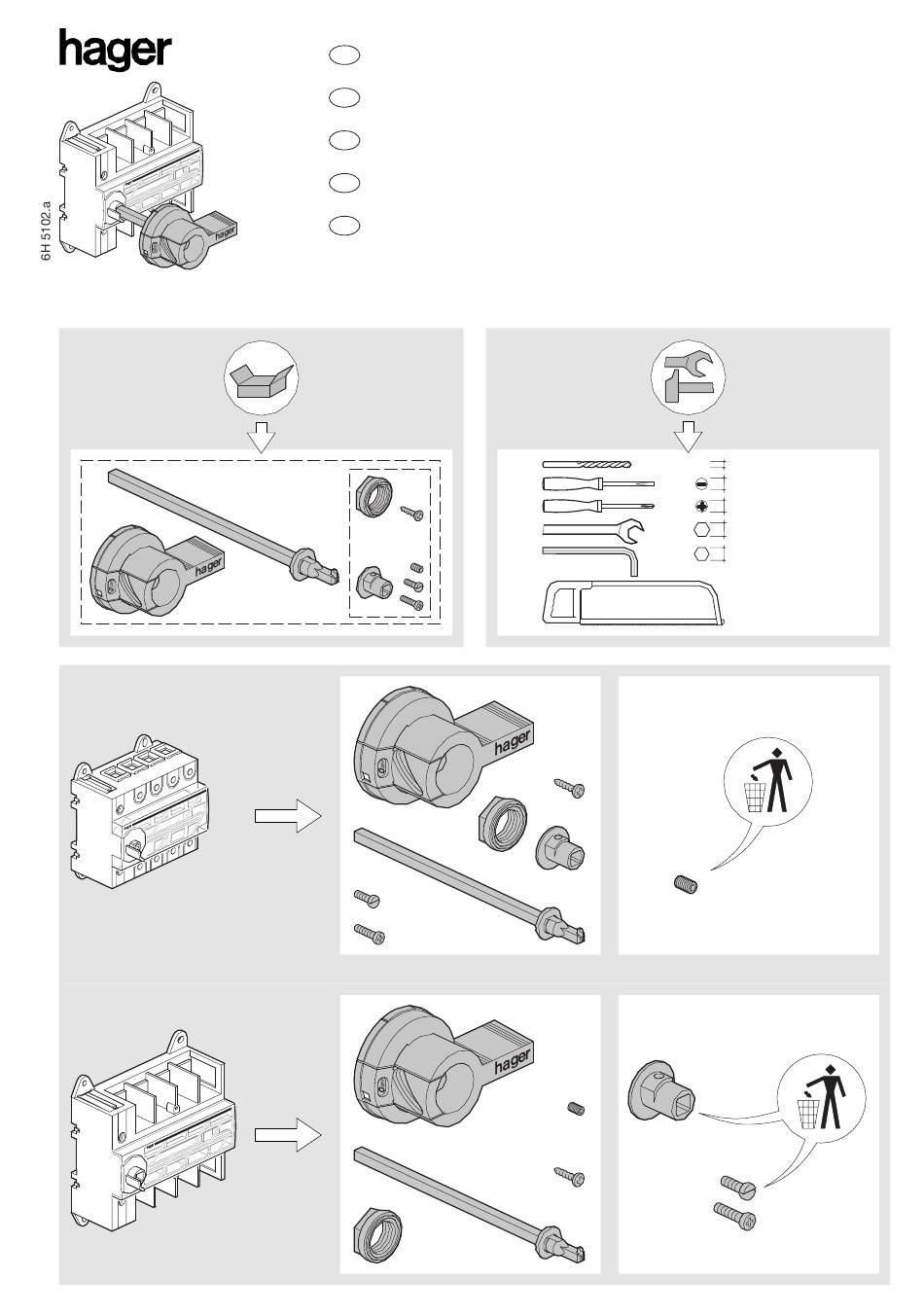 hager

6H 5102.a

hager

hager

hager

hager