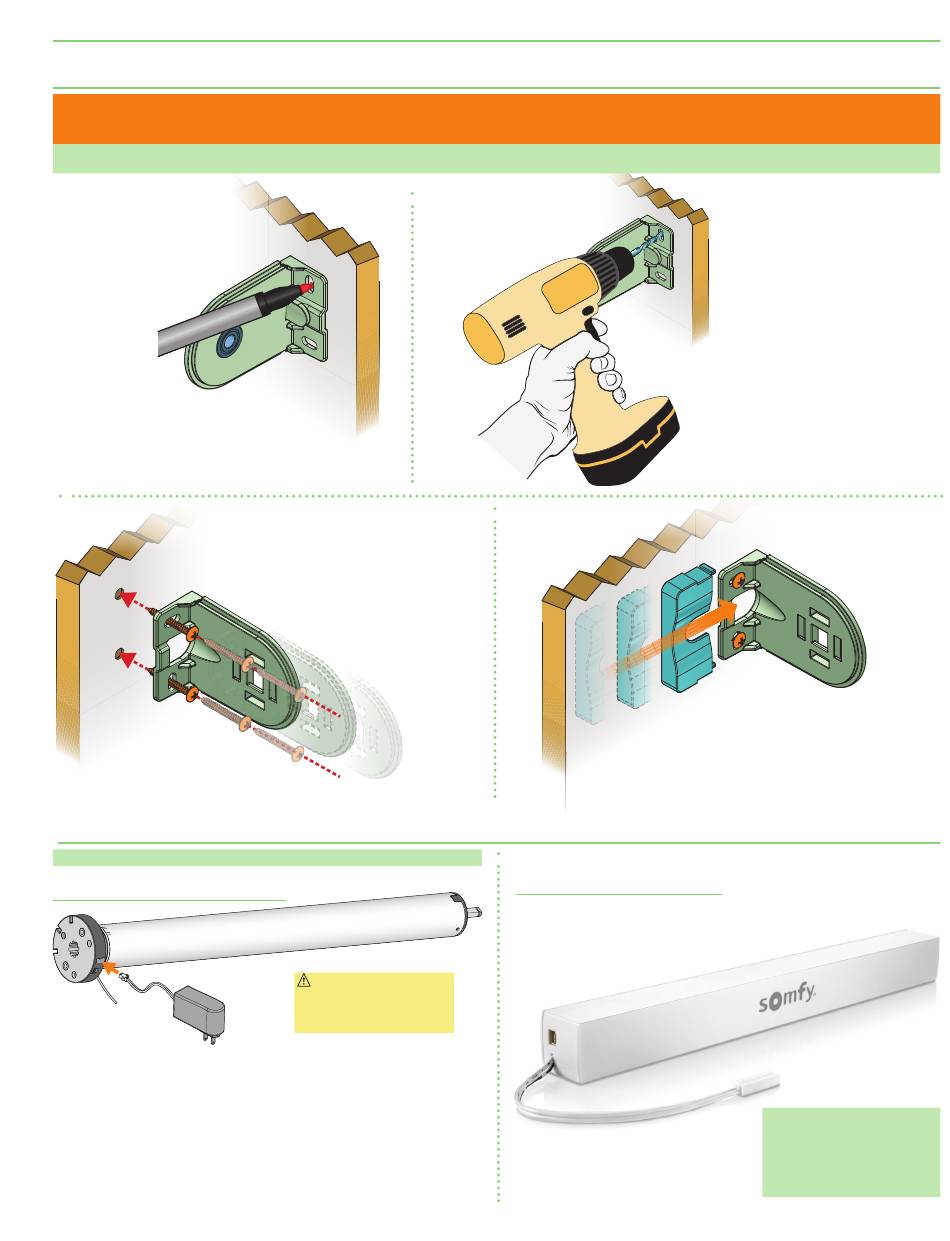 somfy.