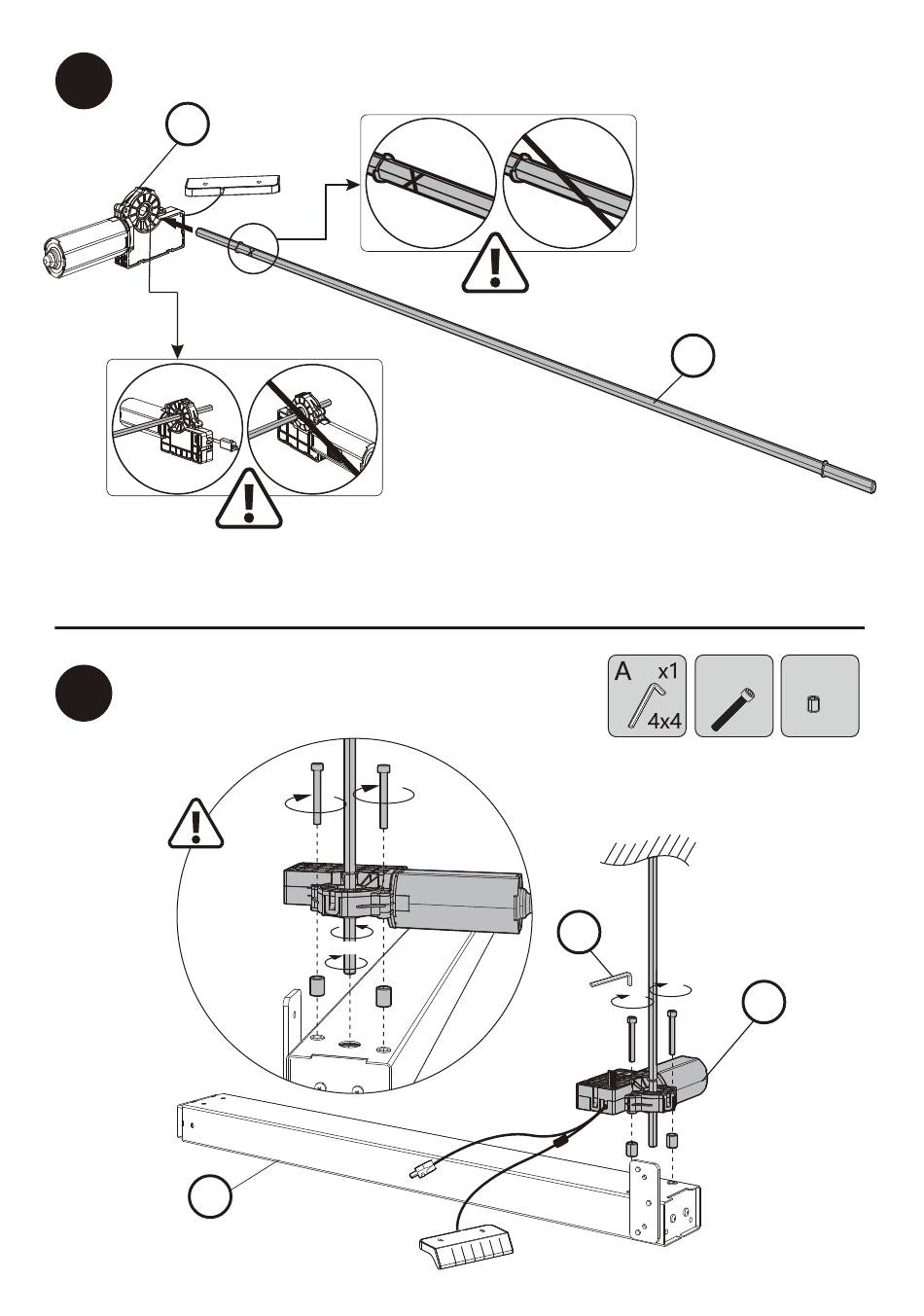 A x1

4x4