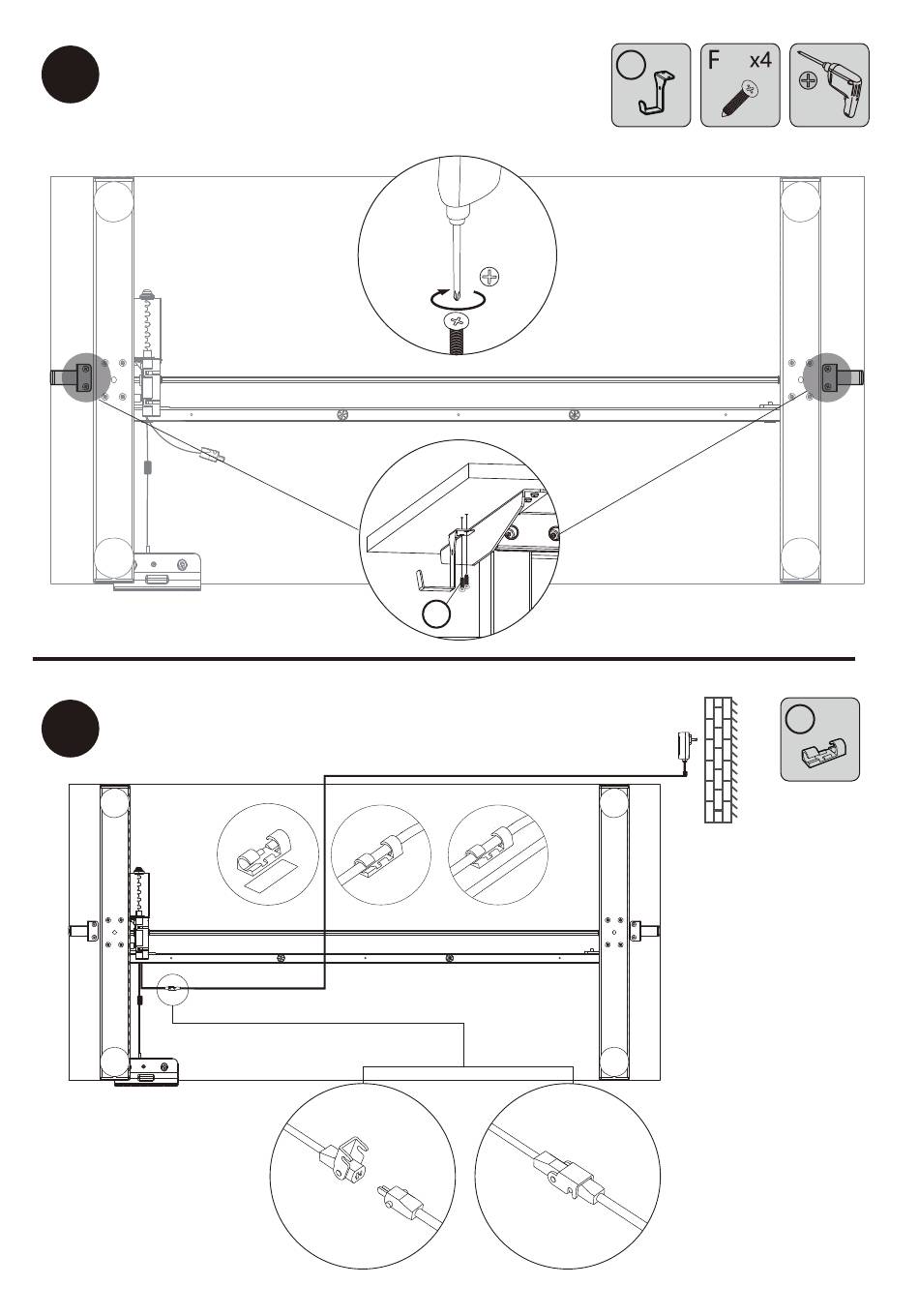 F x4