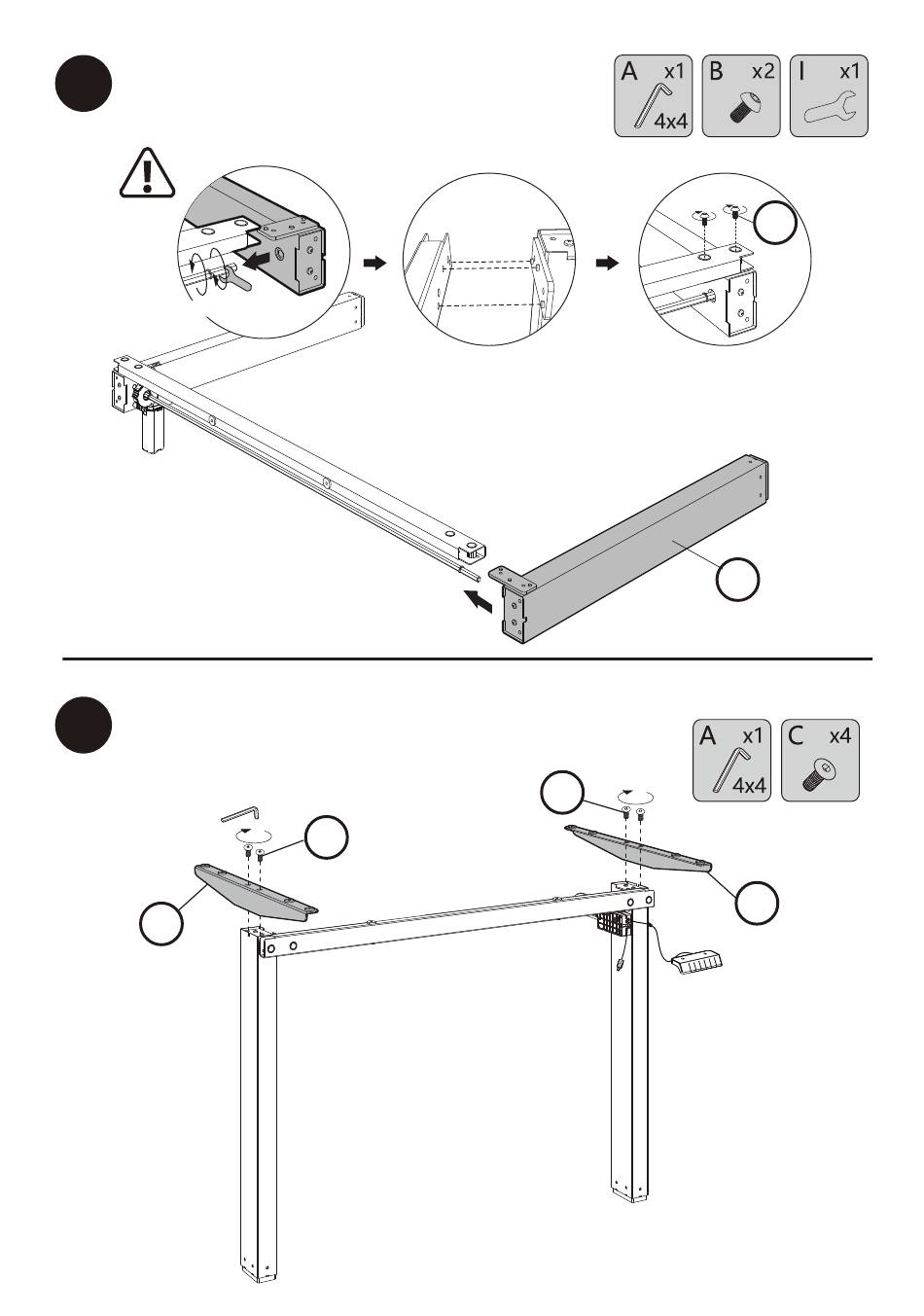 A x1
4x4
B x2
I x1

A x1
4x4
C x4