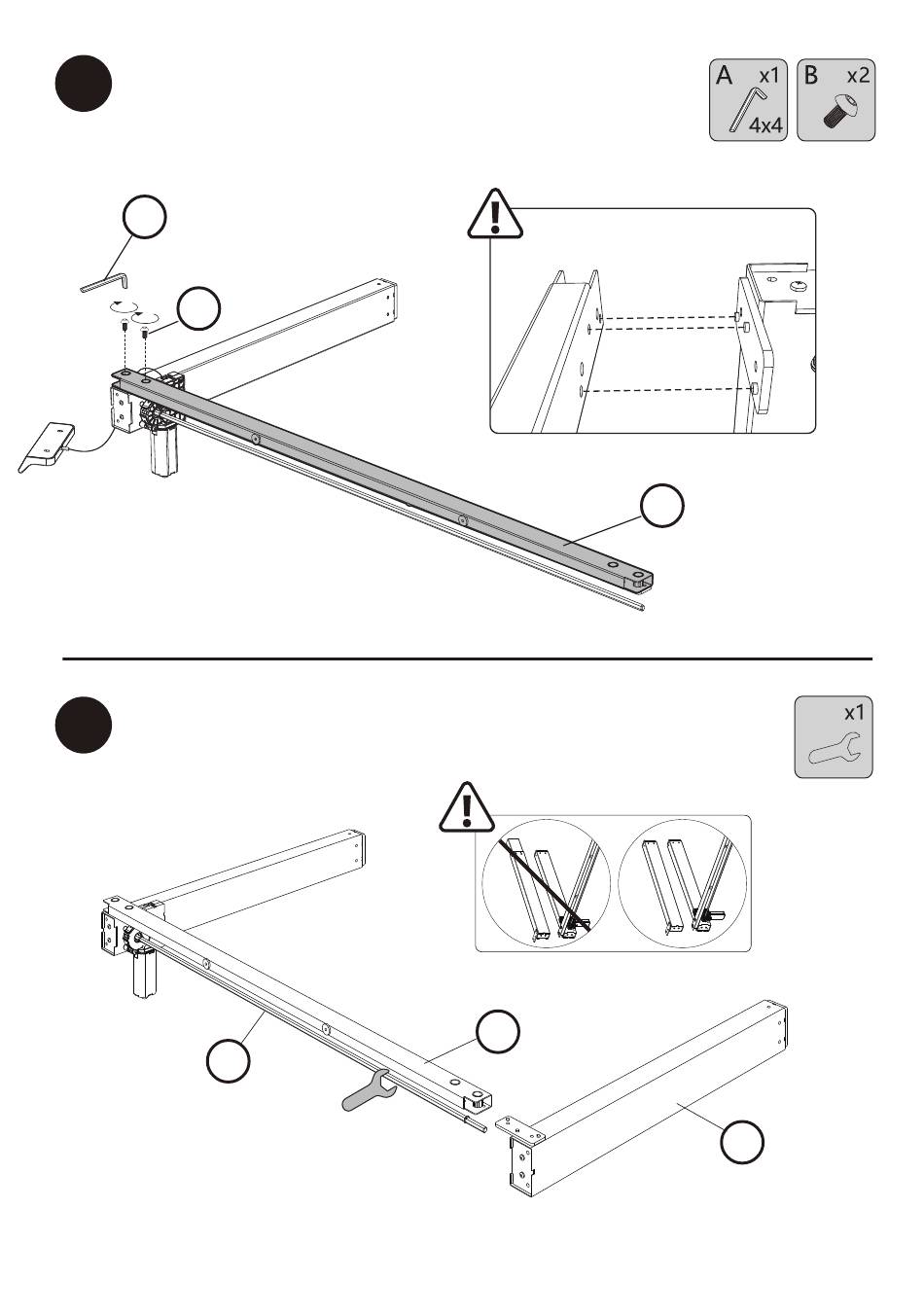 A x1
4x4

B x2

x1