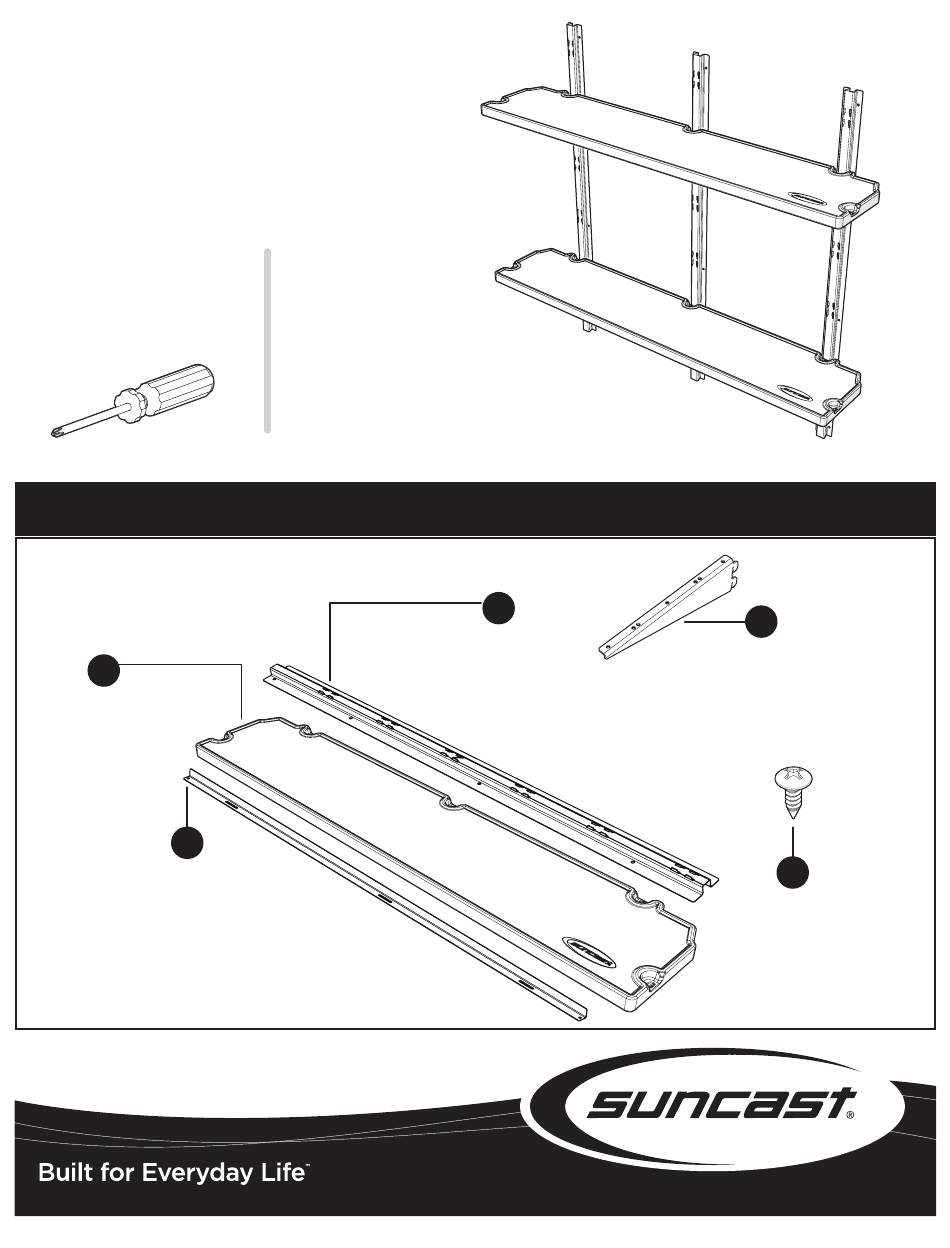 suncast®

Built for Everyday Life™