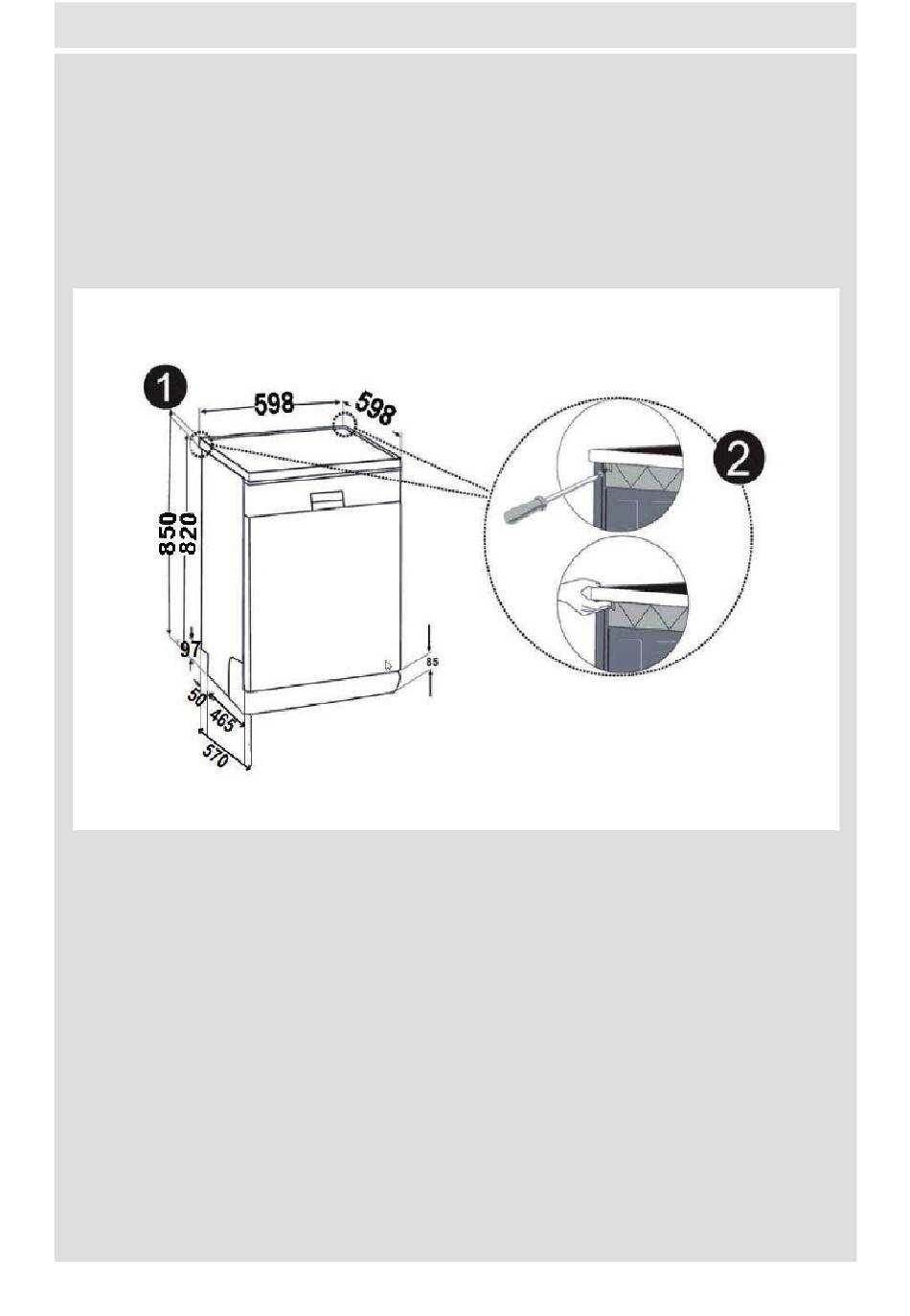 1
598
598
850
820
97
50
465
570
85
2