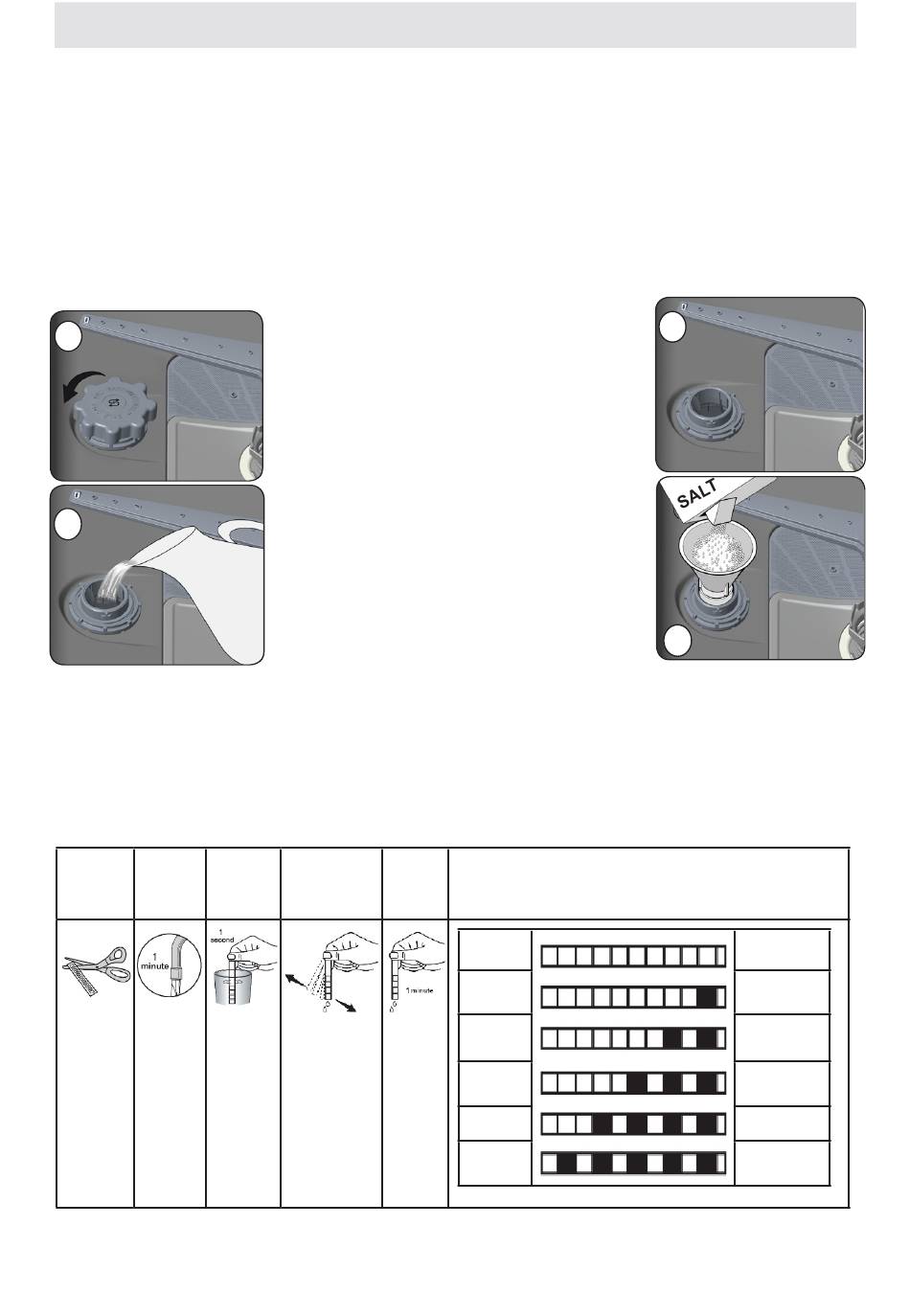 SALT

1
minute

1
second

1 minute