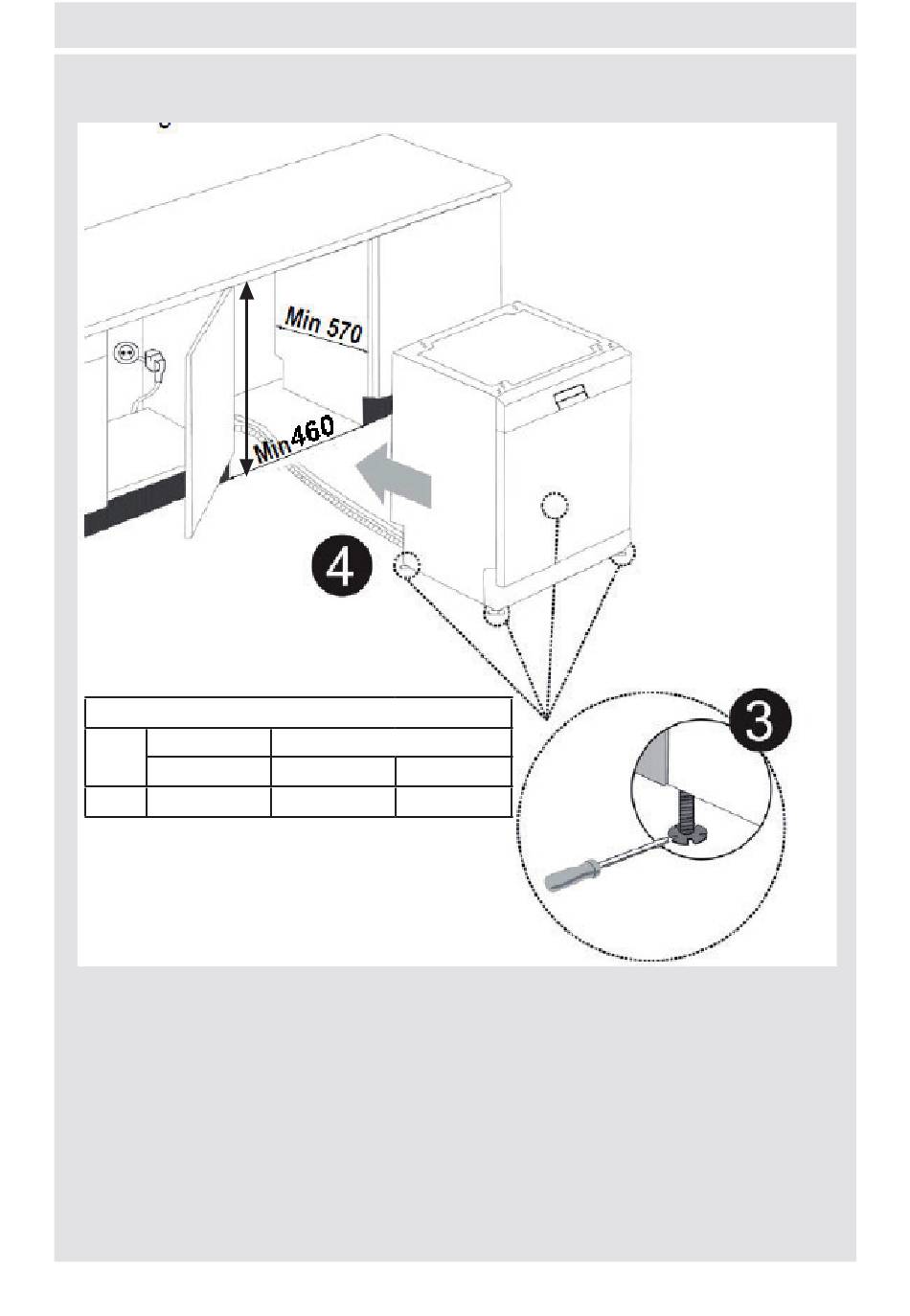 Min 570

Min460

4

3