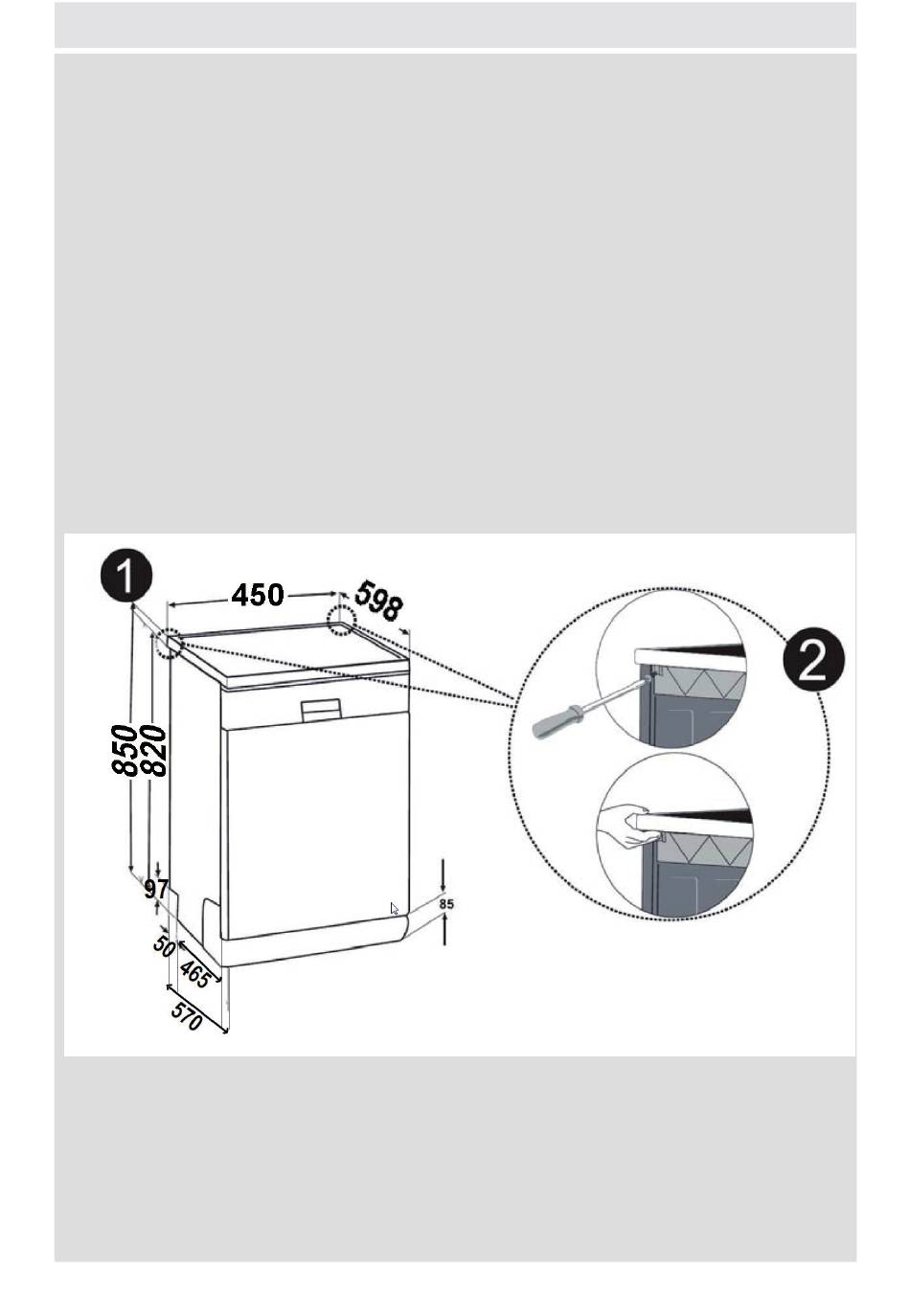 1
450
598
850
820
97
50
465
570
85
2