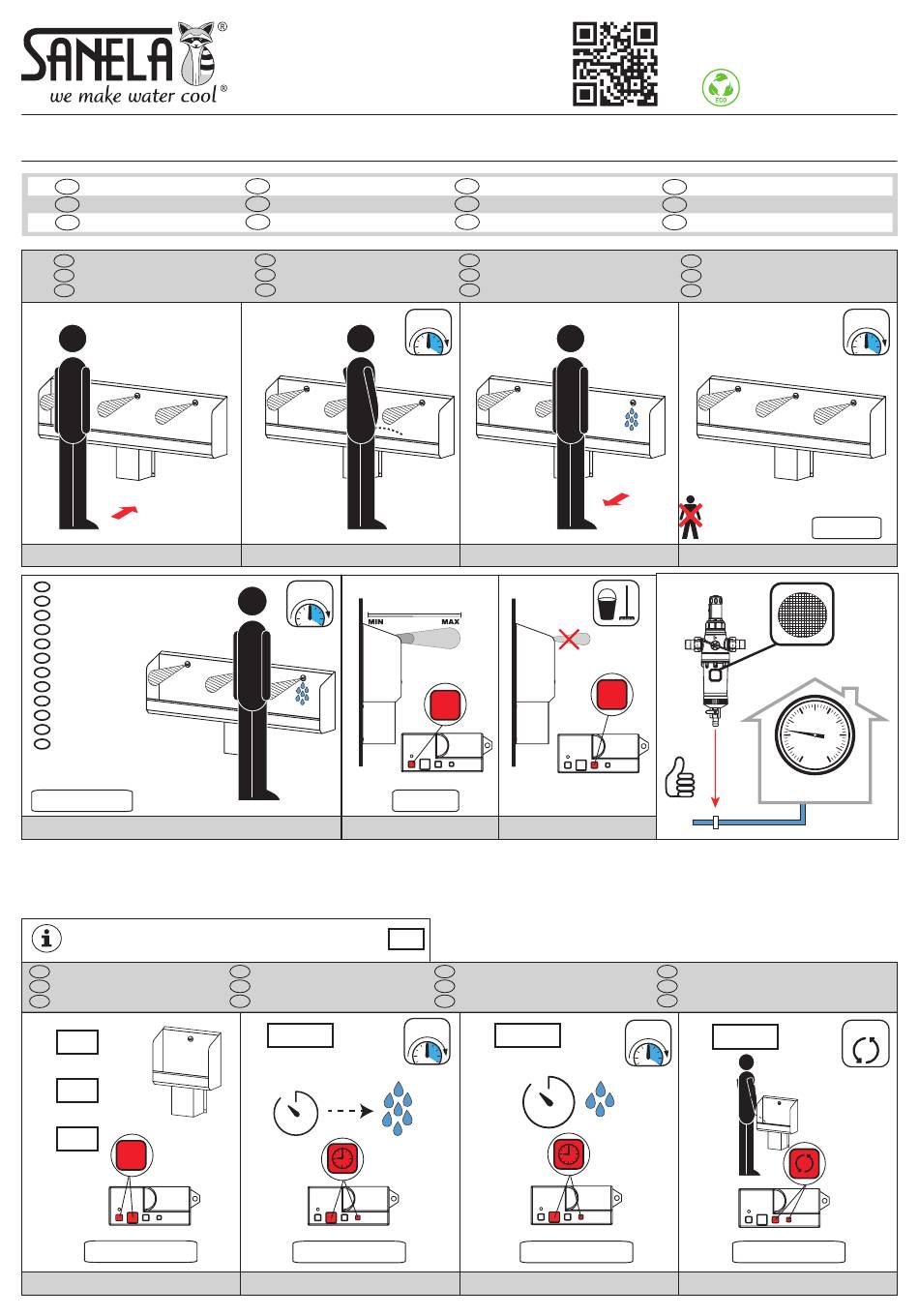 SANELA®
we make water cool®

ECO

MIN MAX