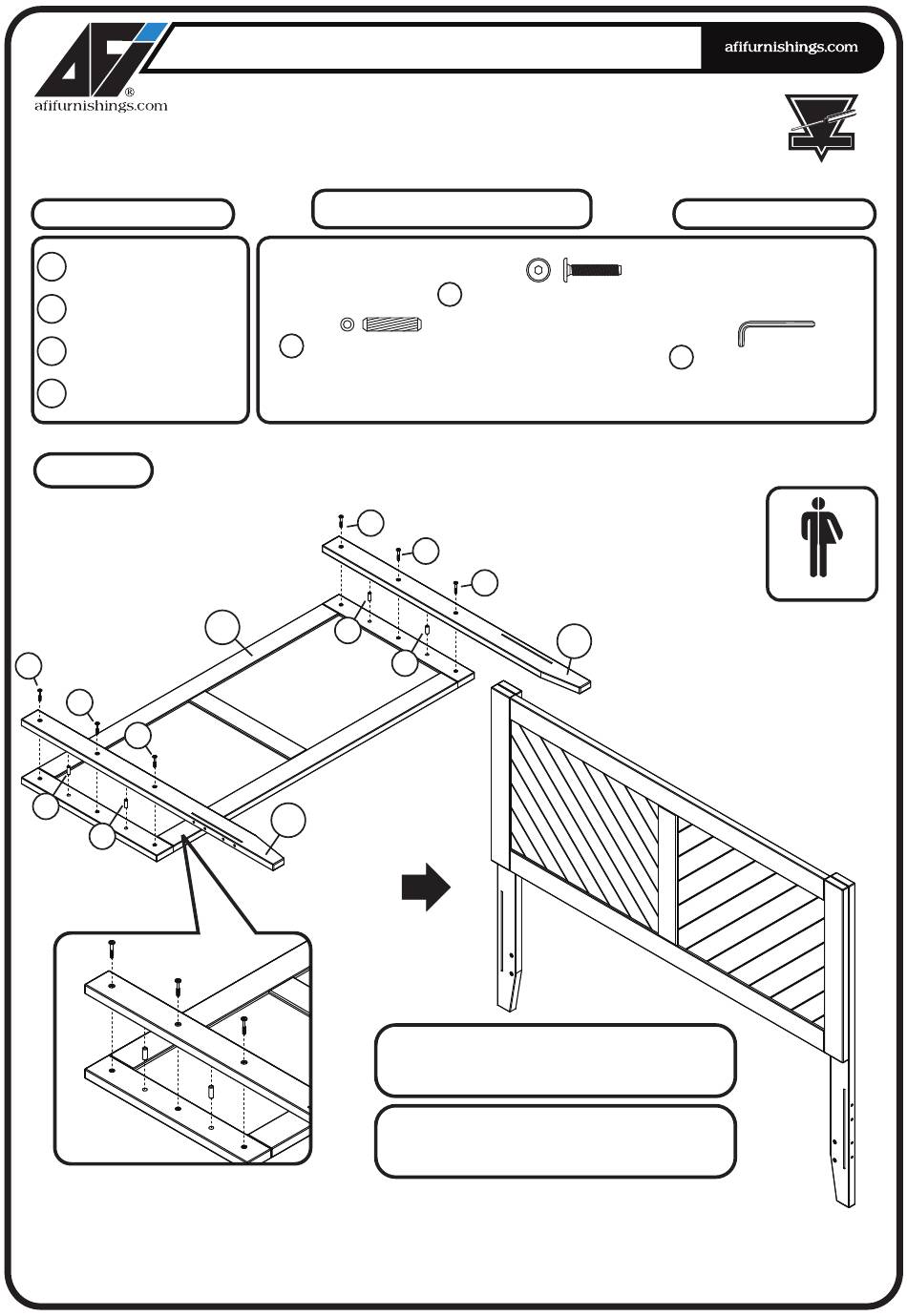 afifurnishings.com

afifurnishings.com