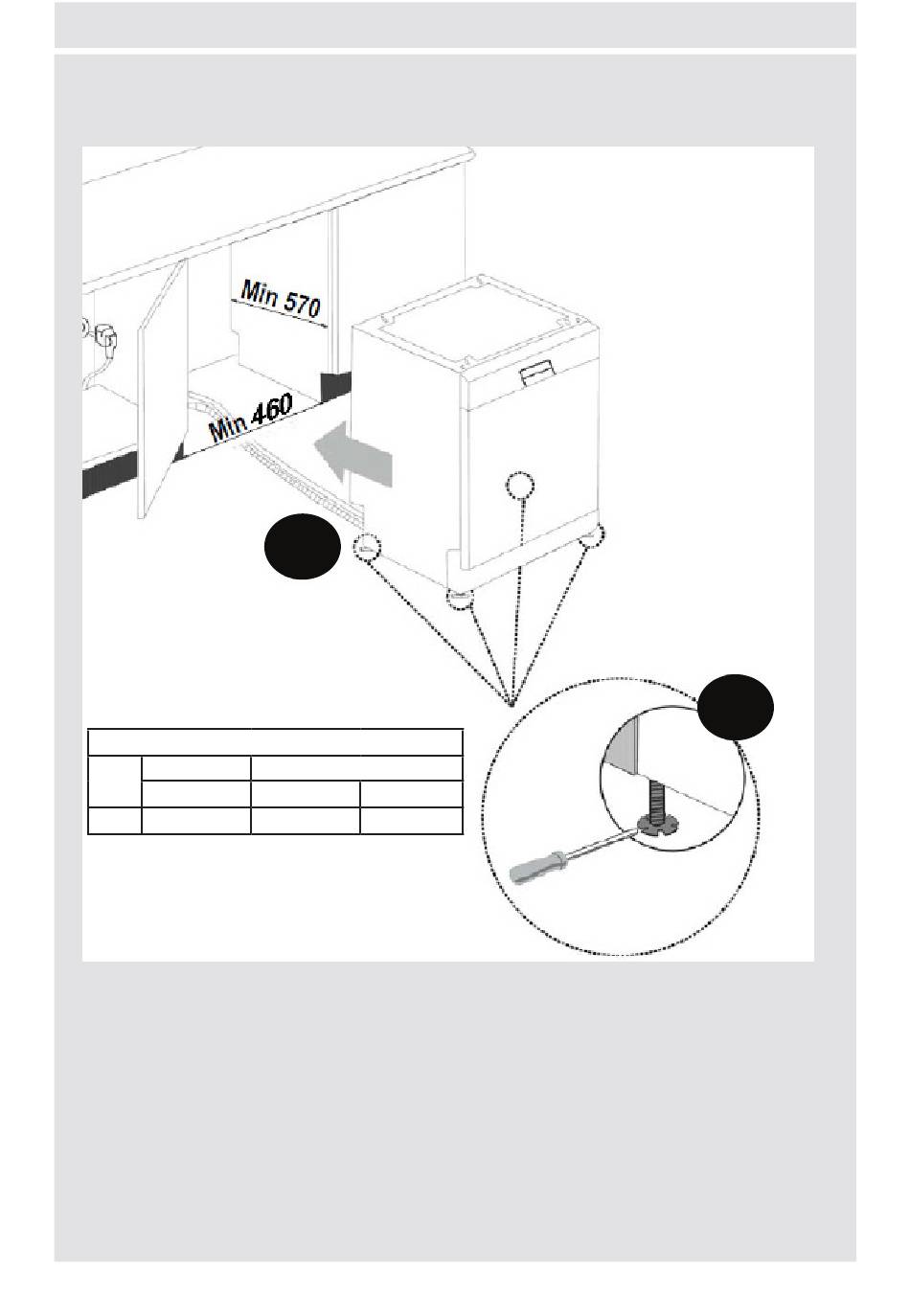 Min 570

Min 460