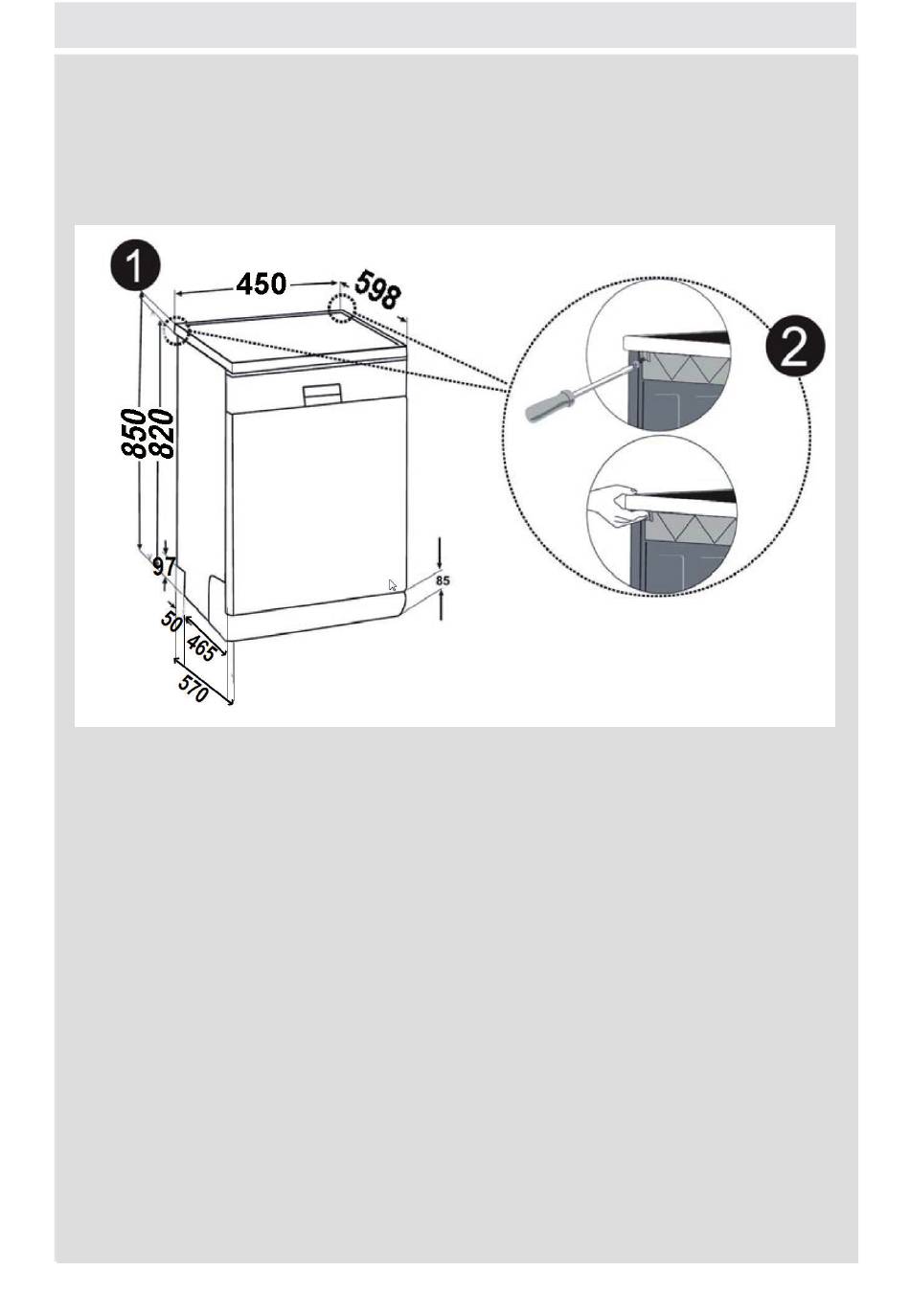 1
450
598
850
820
97
50
465
570
85
2