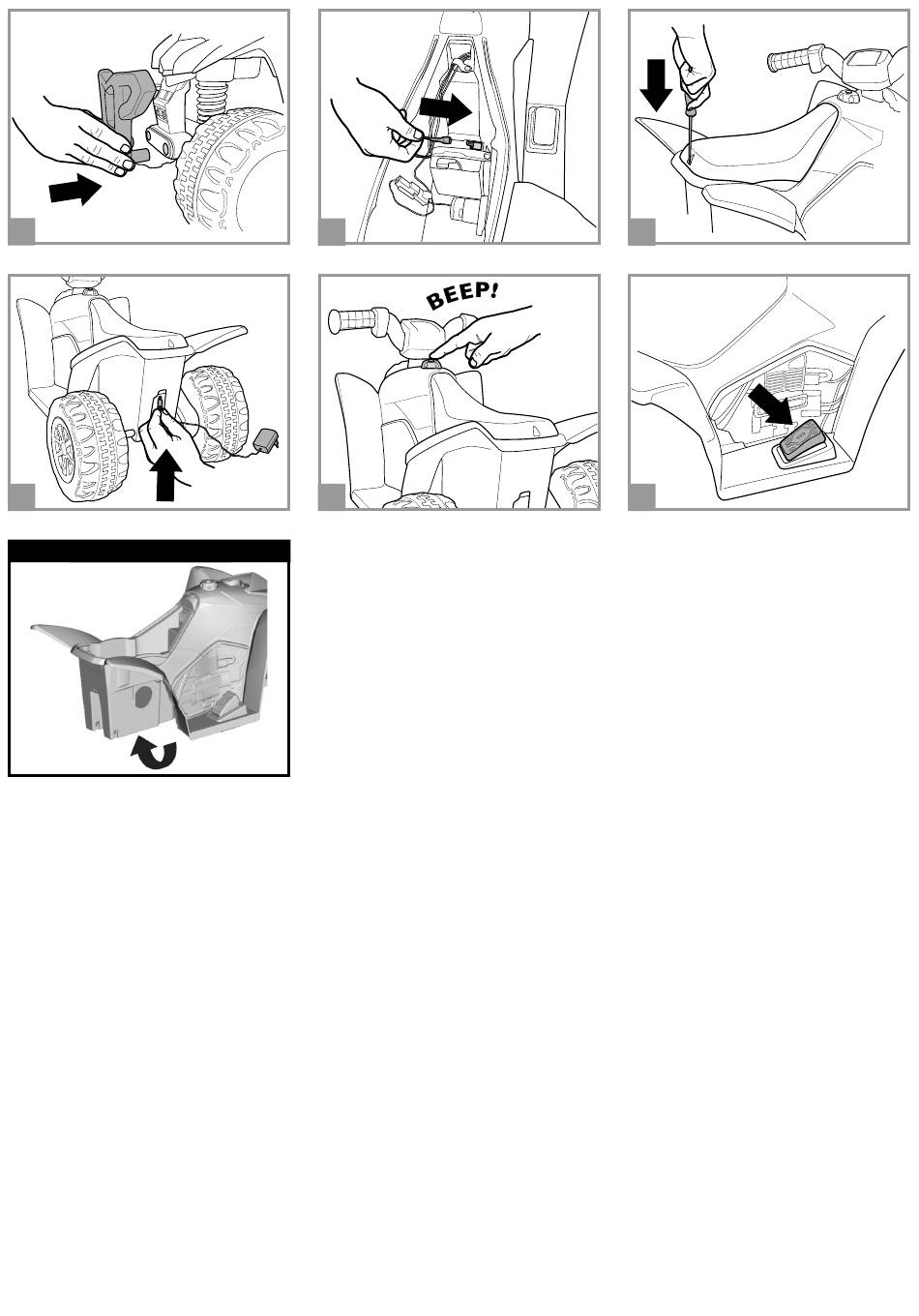 BEEP!