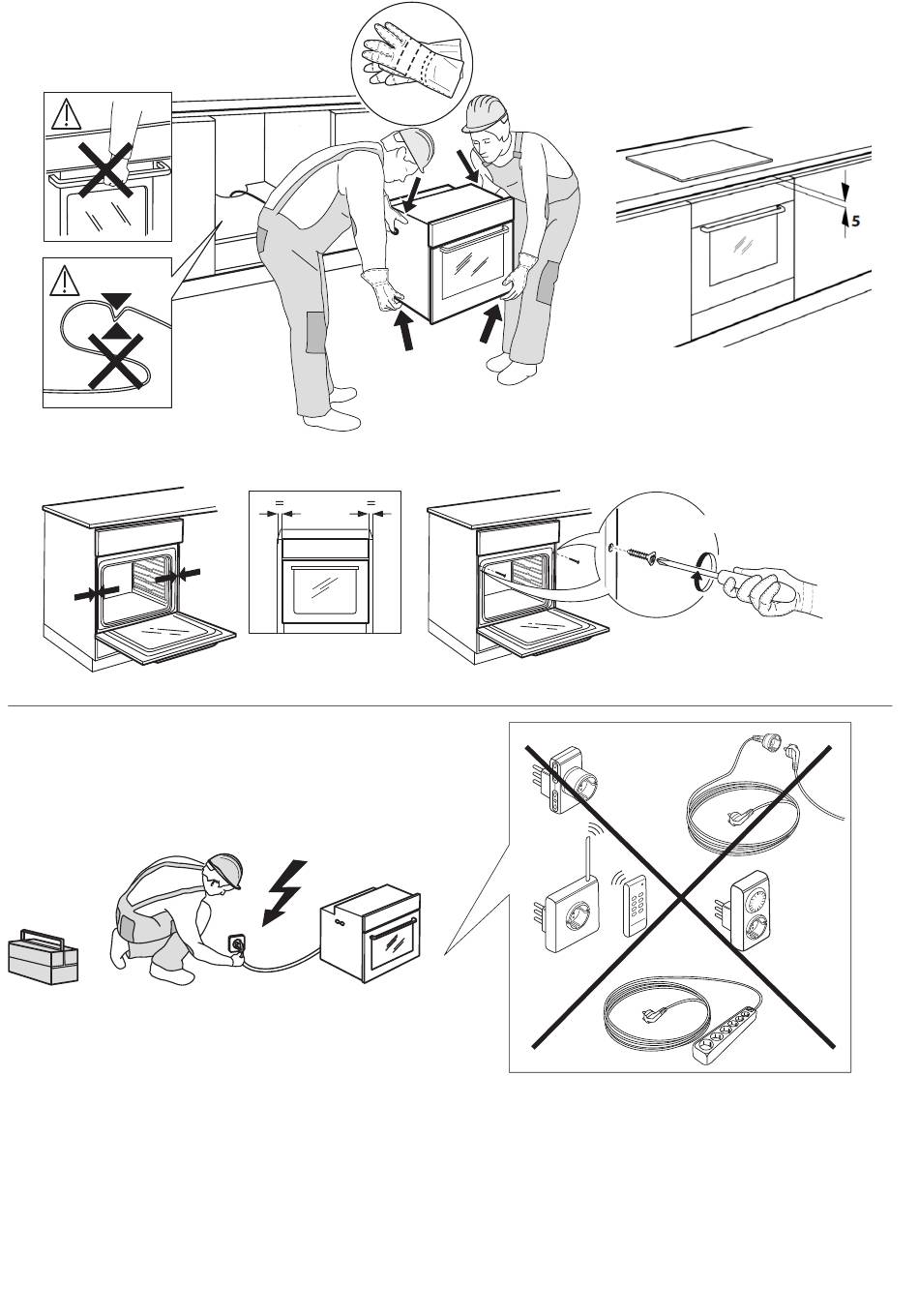 5

=

=