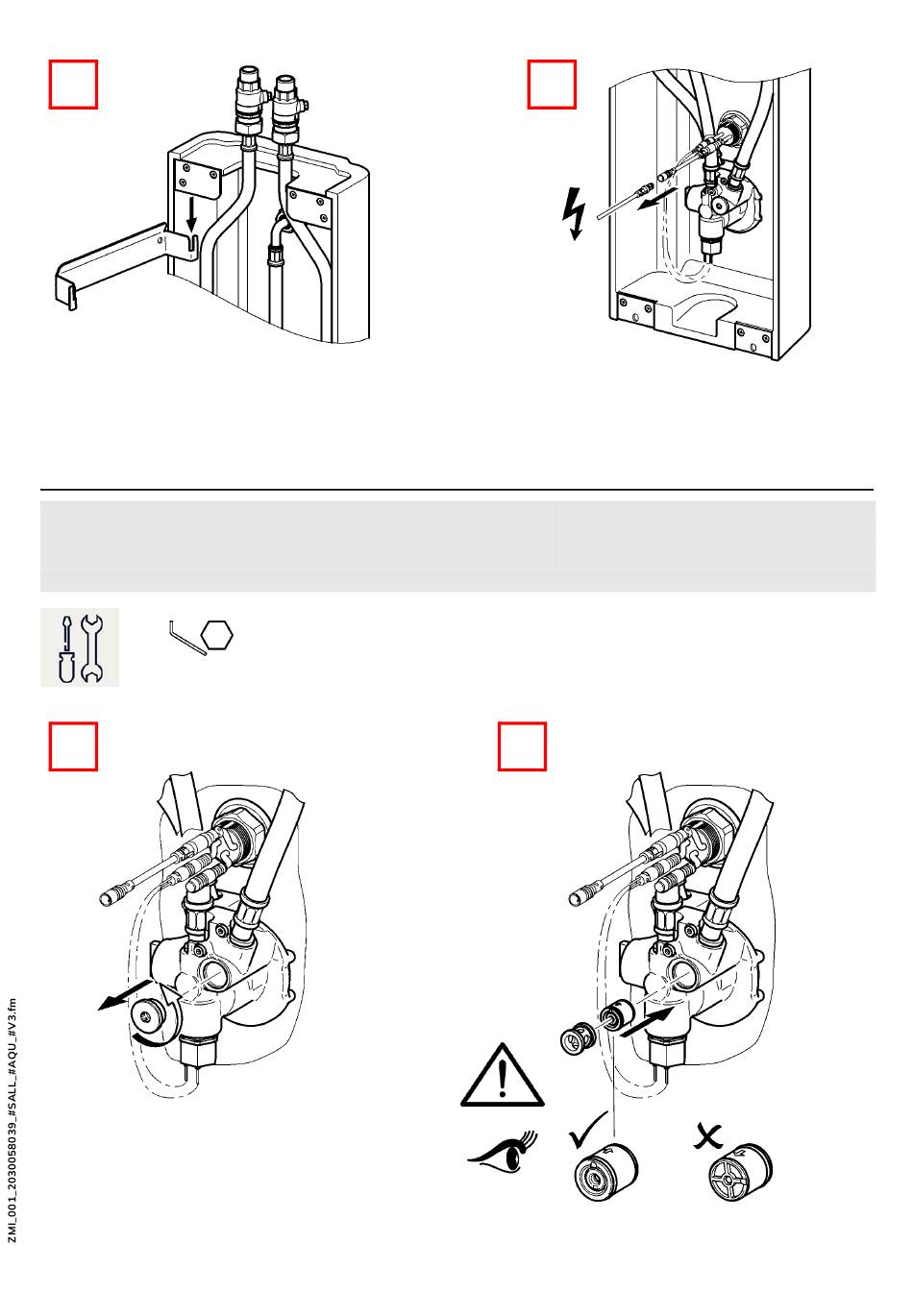 ZMI_001_2030058039_#SALL_#AQU_#V3.fm