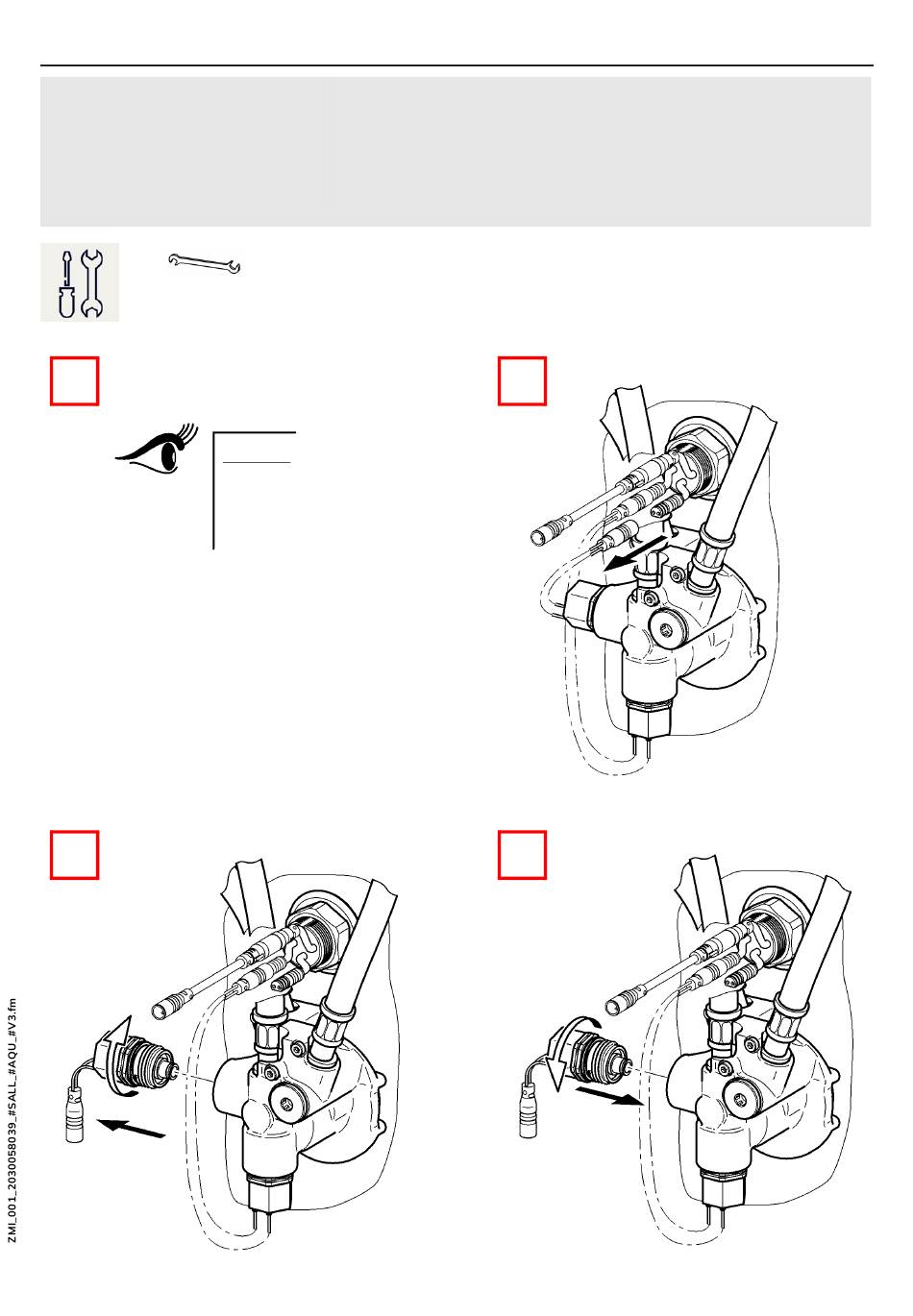 ZMI_001_2030058039_#SALL_#AQU_#V3.fm