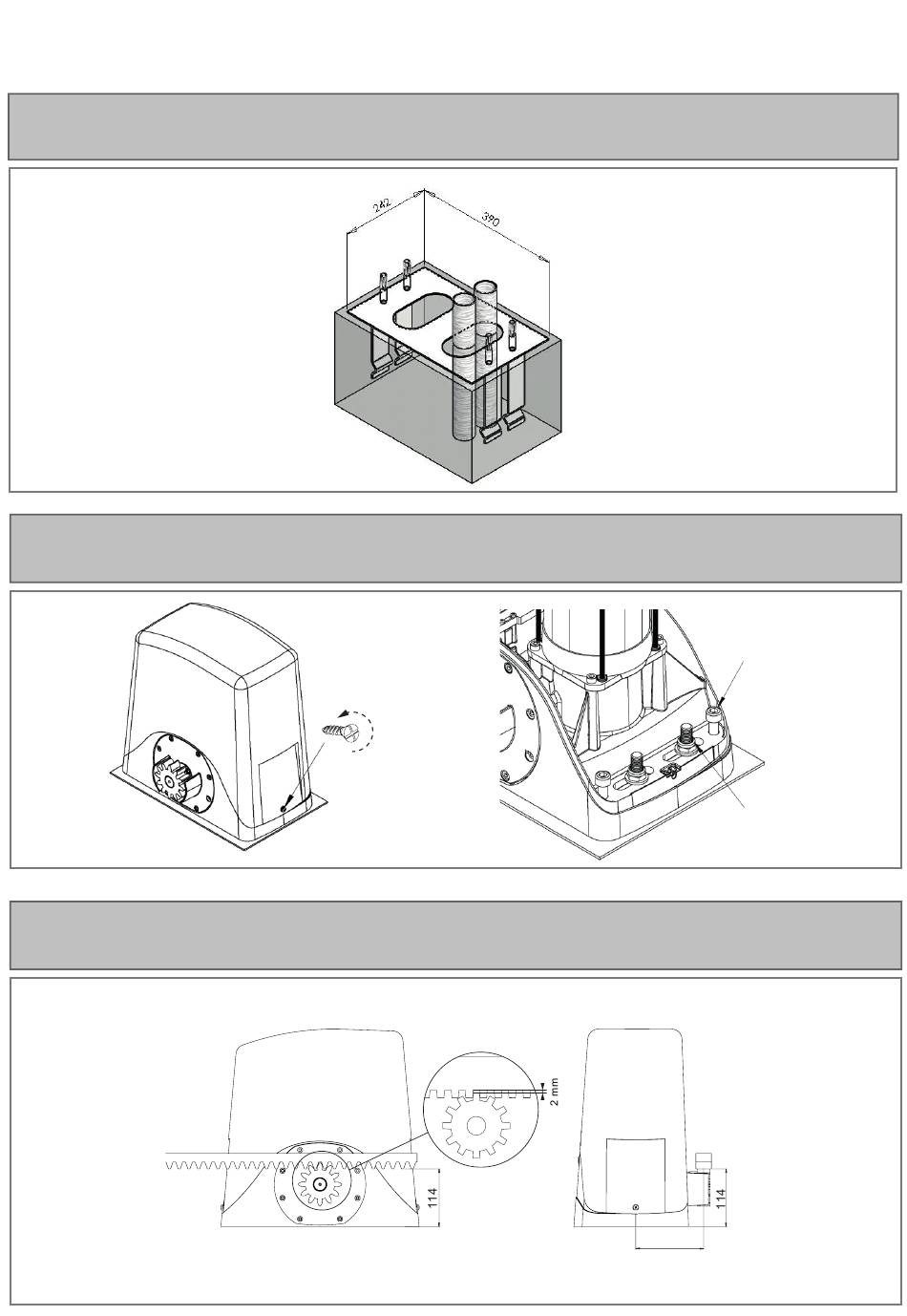 242

390

2 mm

114

114