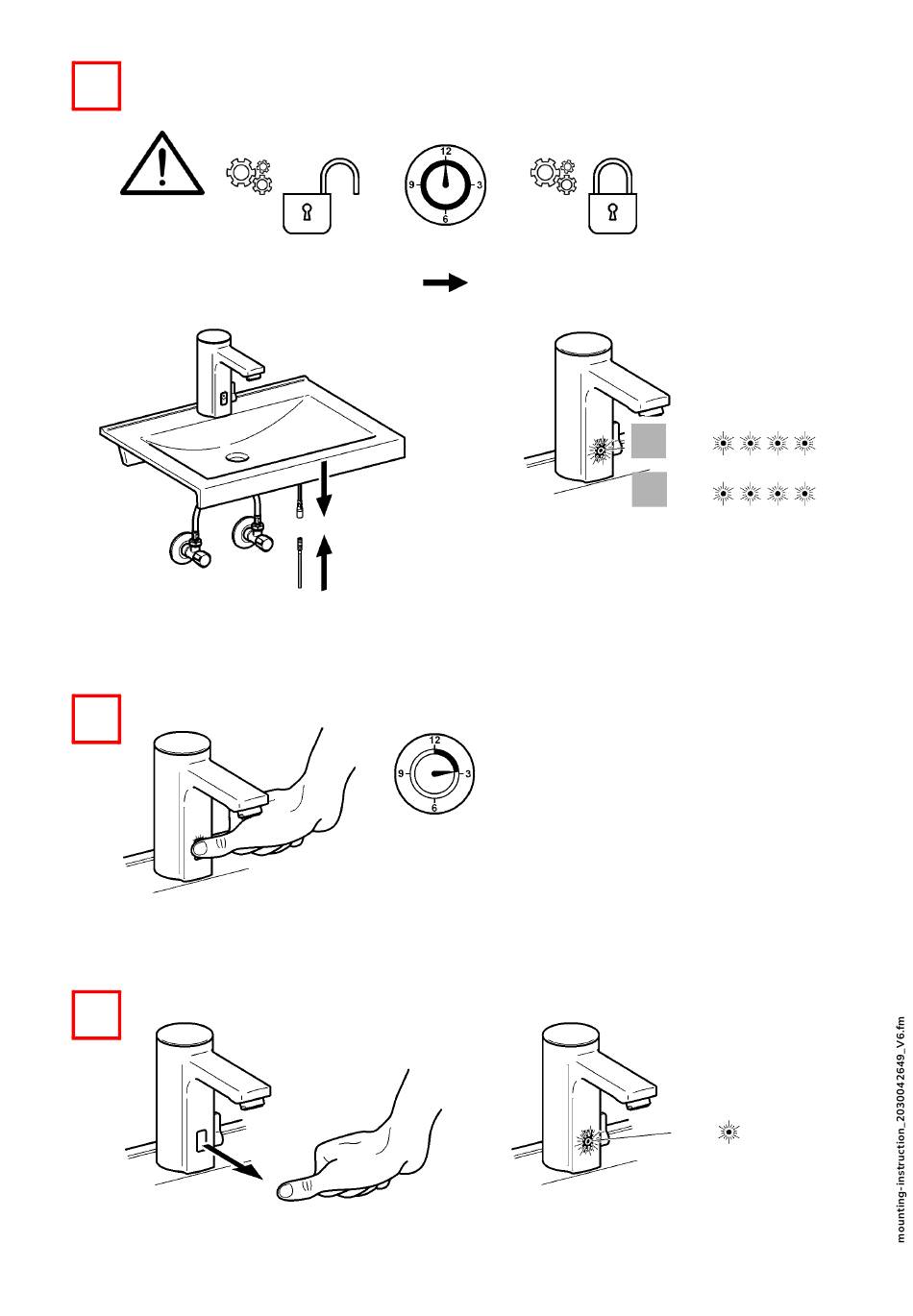 12
9
3
6

12
9
3
6

mounting-instruction_2030042649_V6.fm