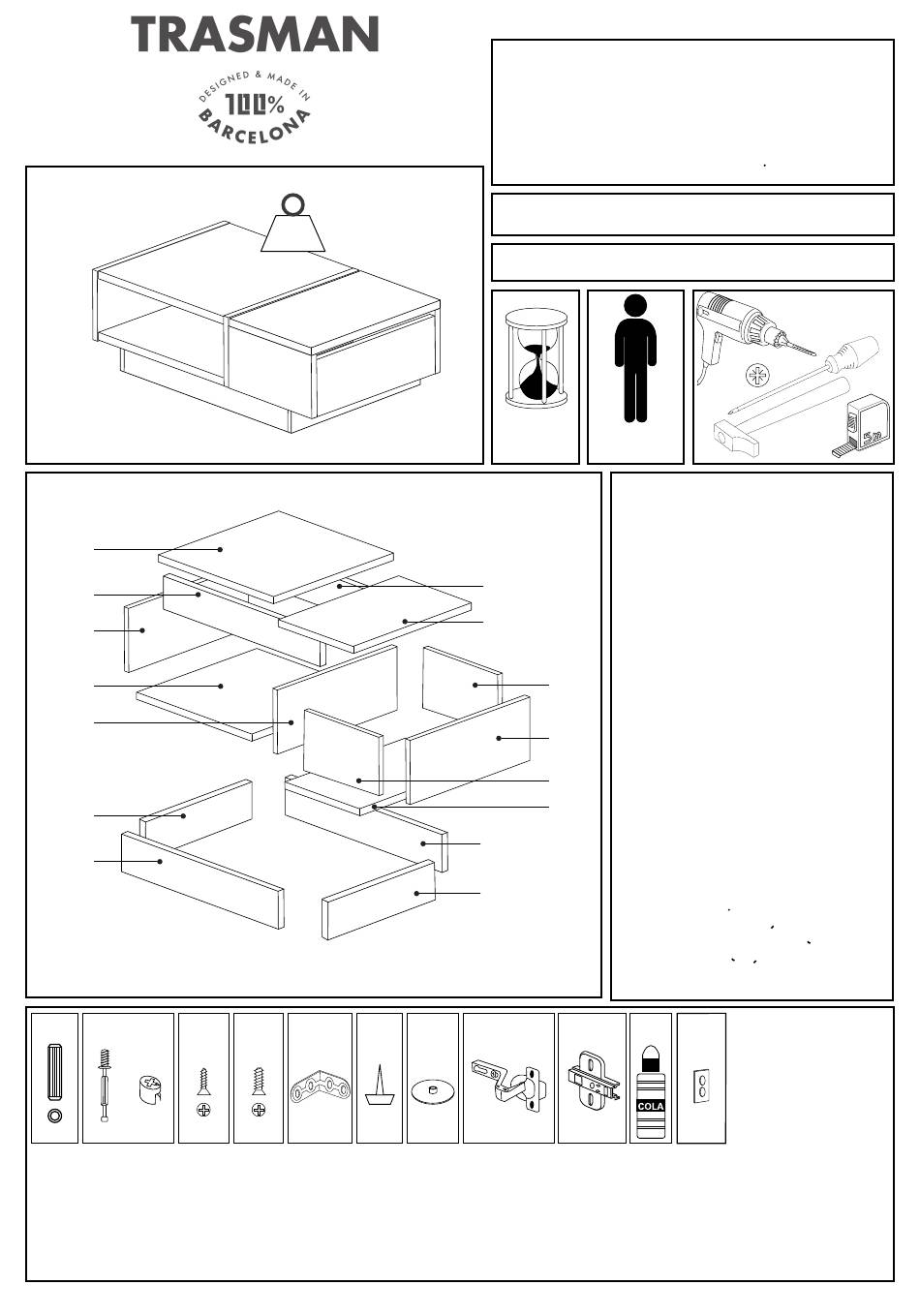 TRASMAN

DESIGNED & MADE IN
100%
BARCELONA

COLA