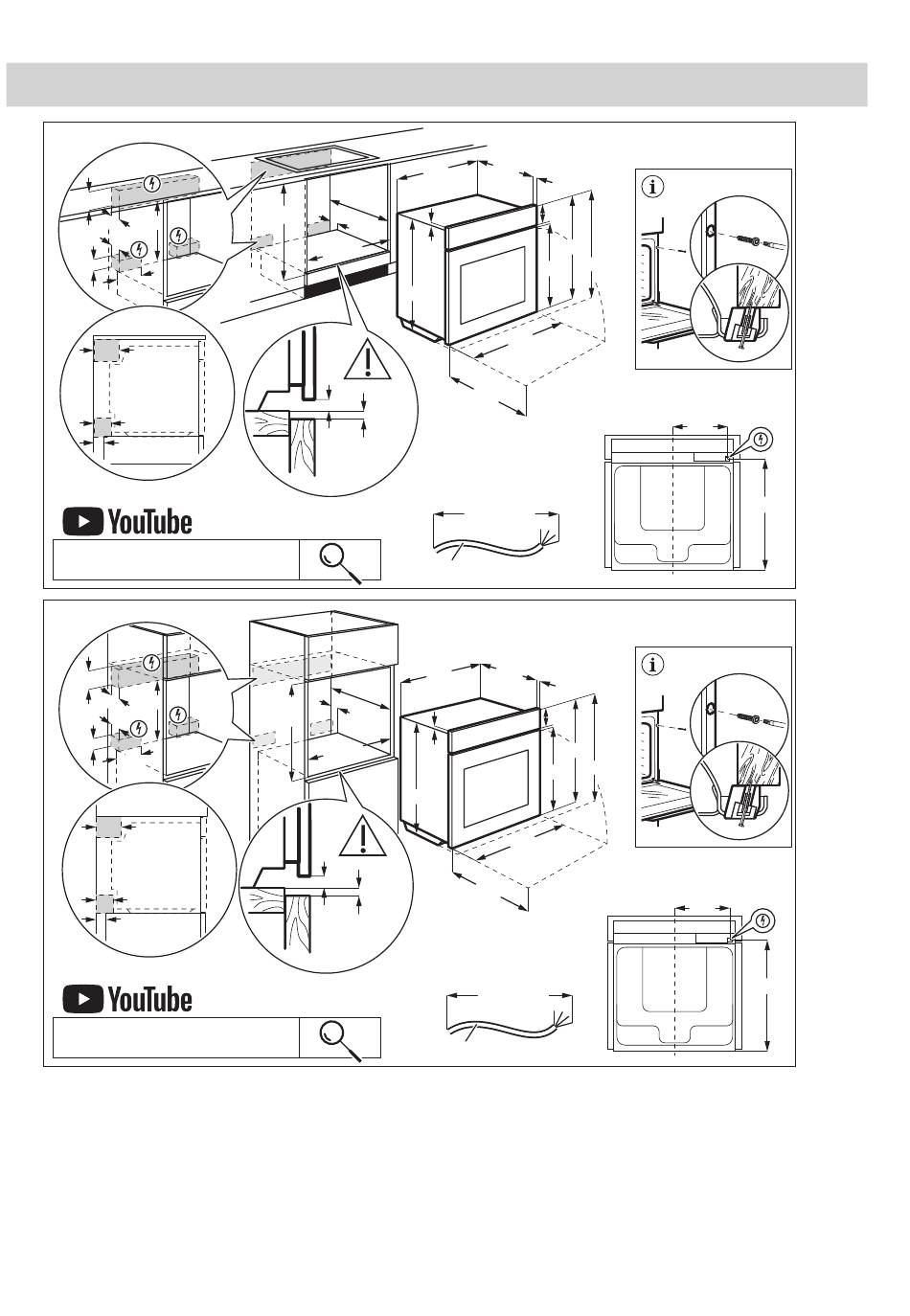 YouTube

YouTube