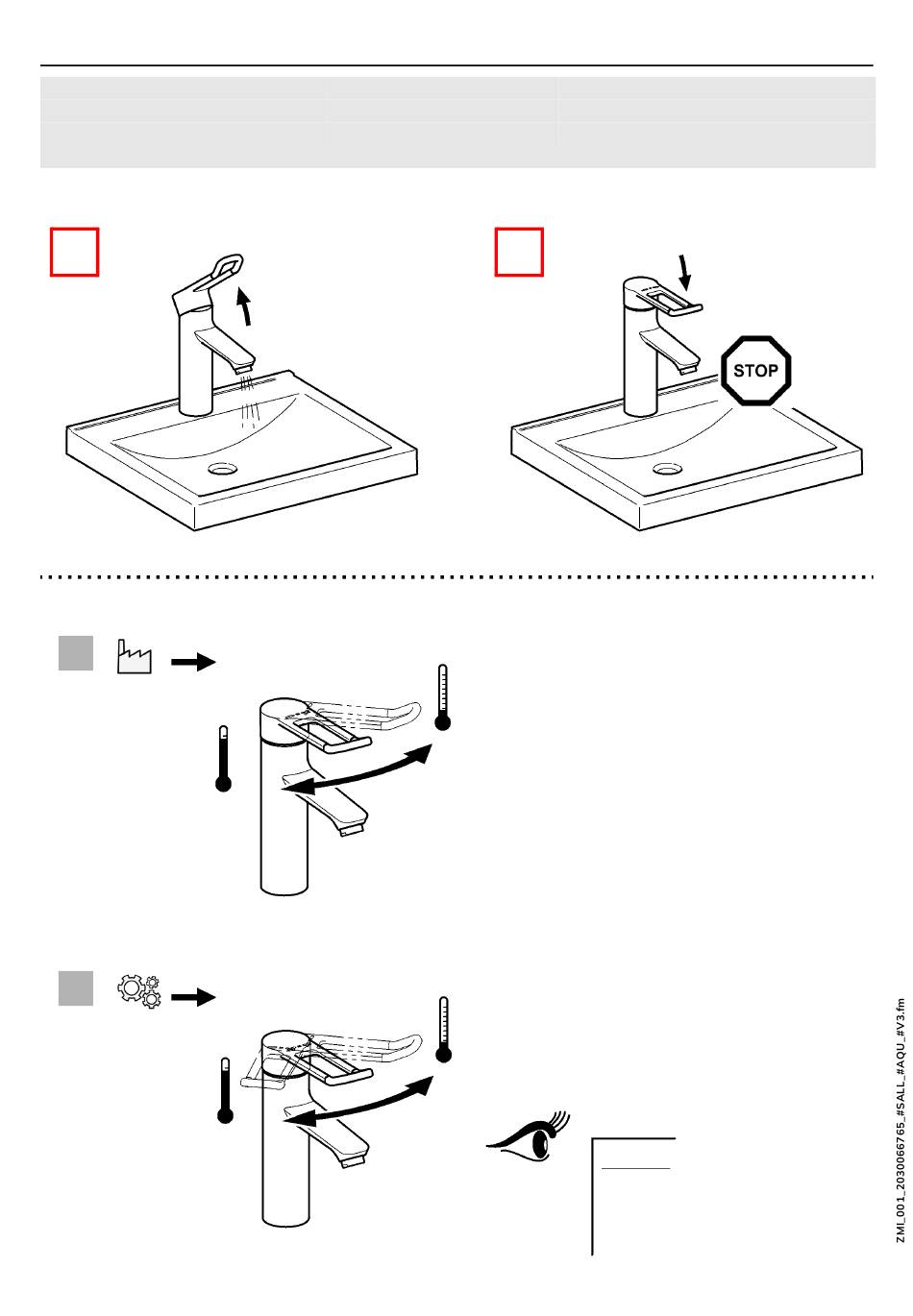 STOP

ZMI_001_2030066765_#SALL_#AQU_#V3.fm