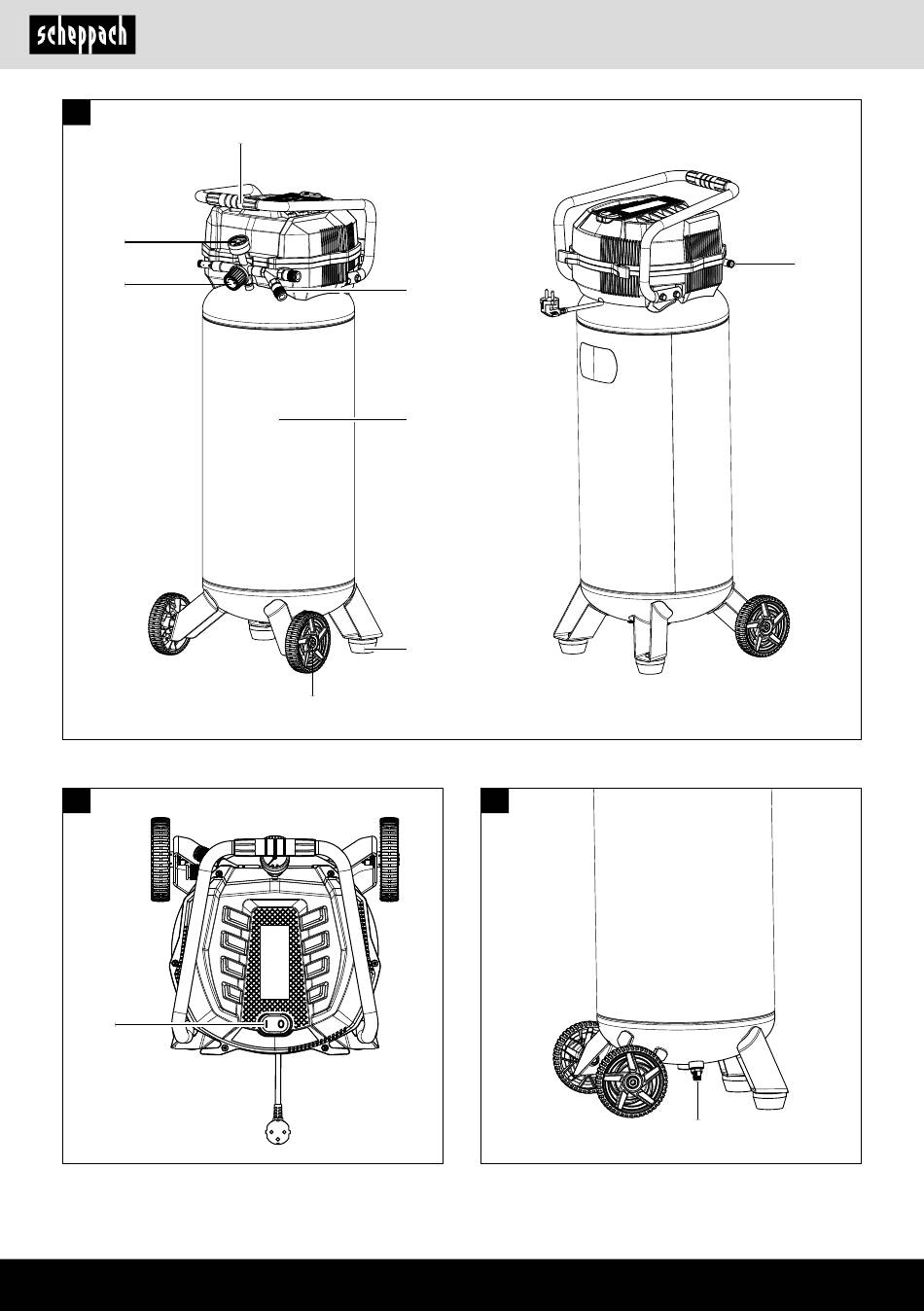 scheppach