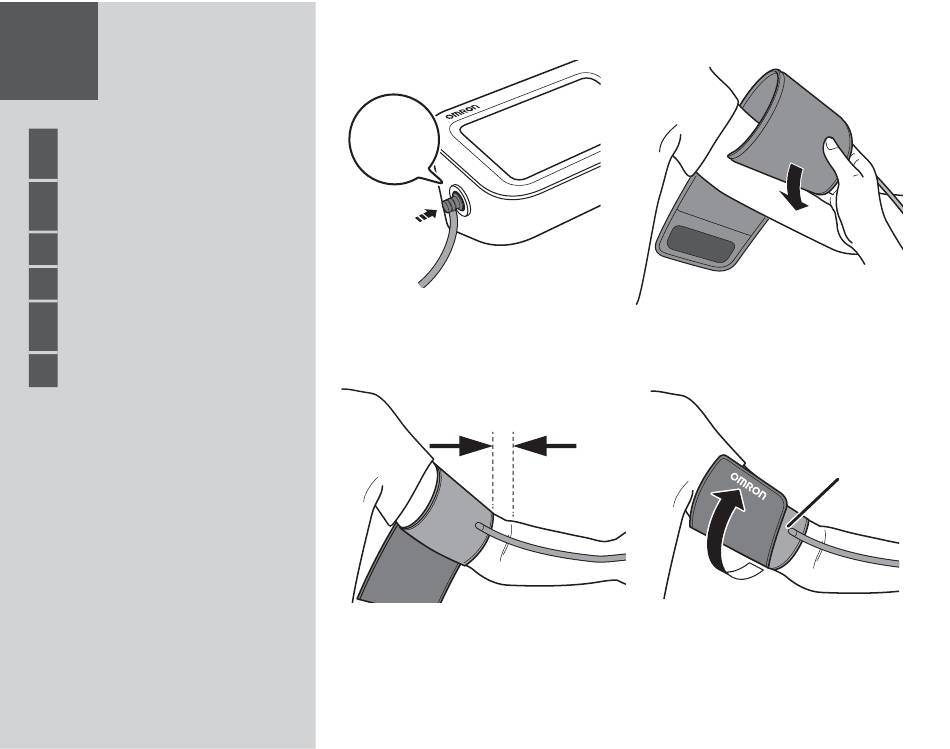 OMRON

OMRON