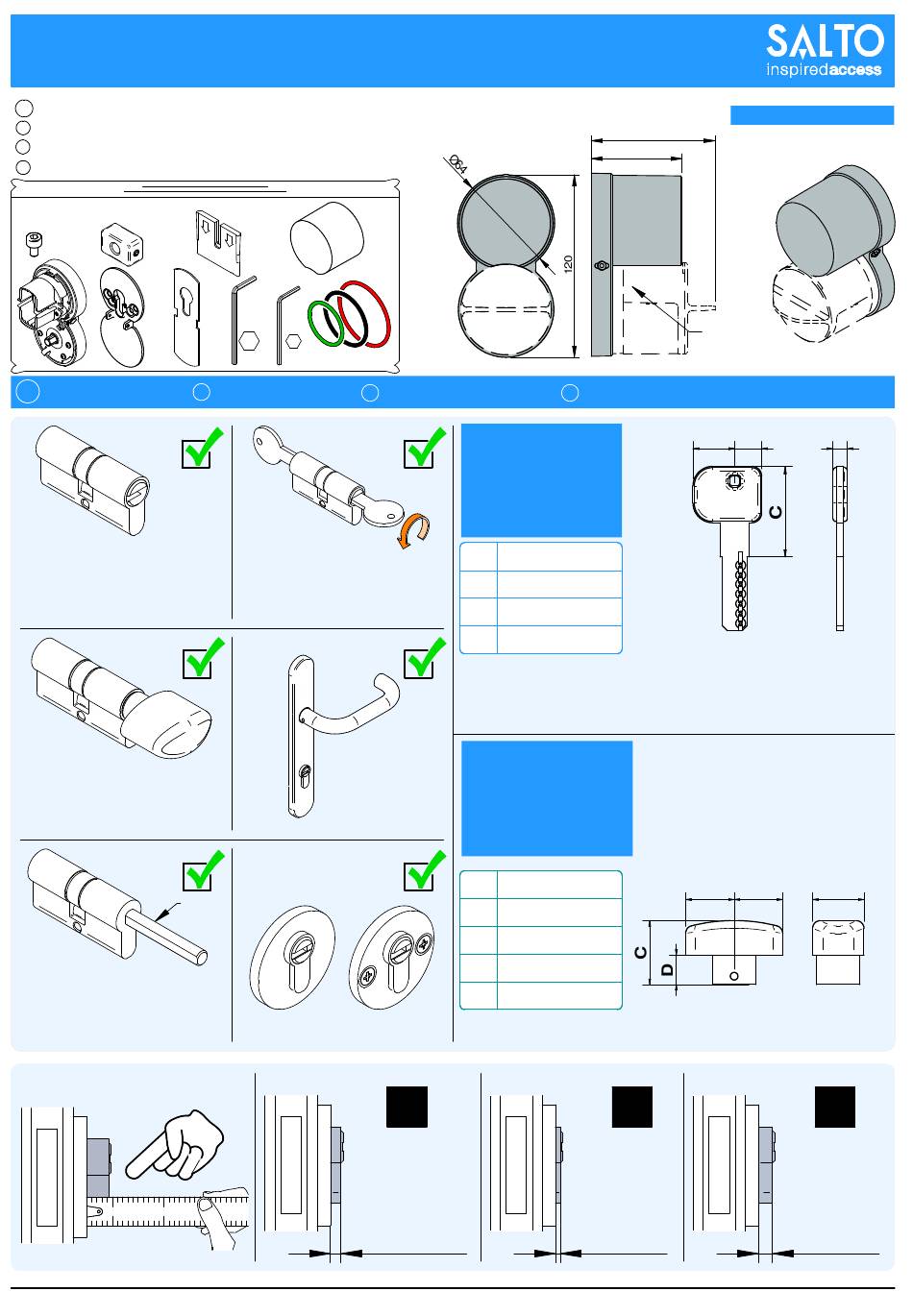 SALTO
inspiredaccess

Ø64

120

C

C

D