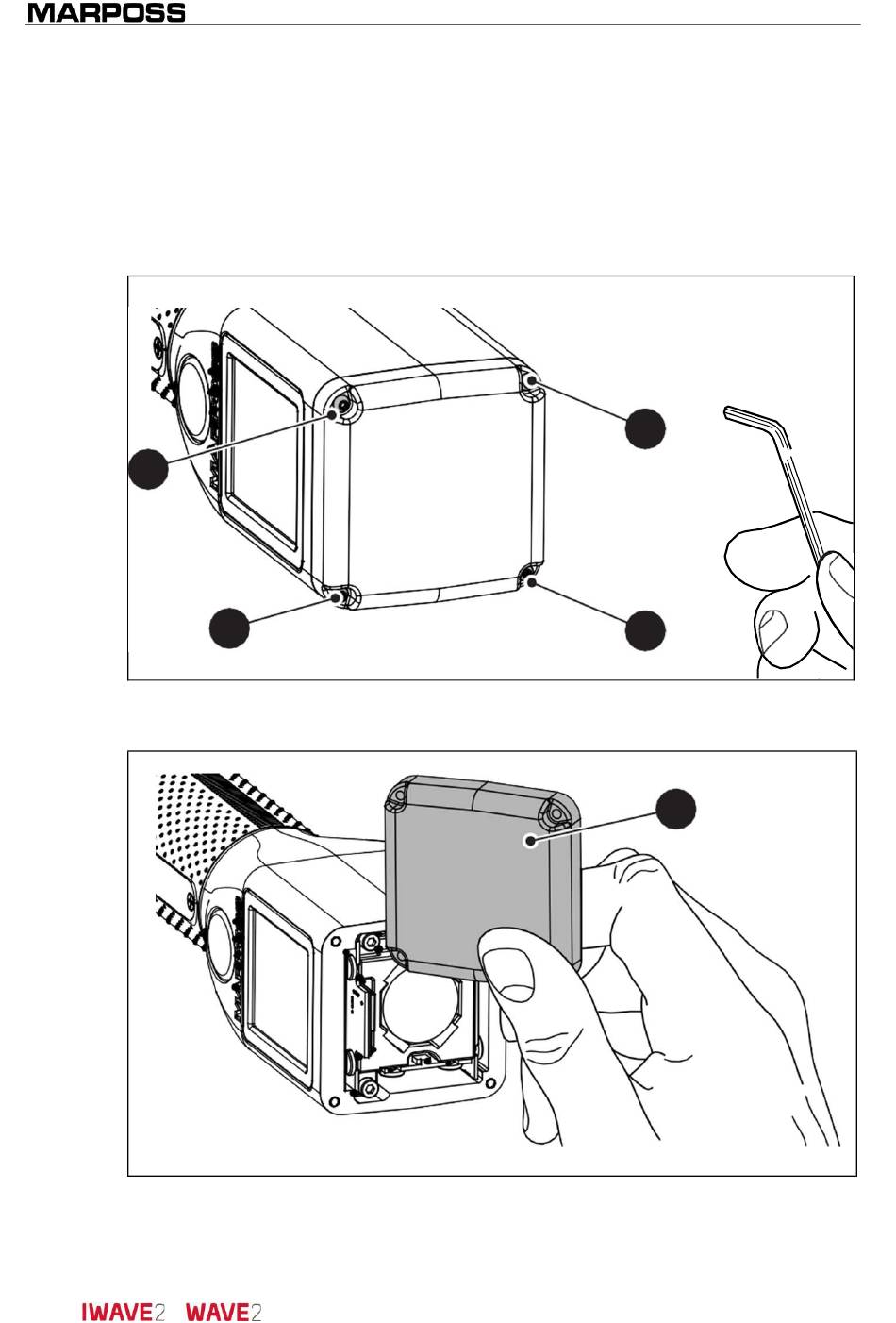 MARPOSS

IWAVE2 WAVE2