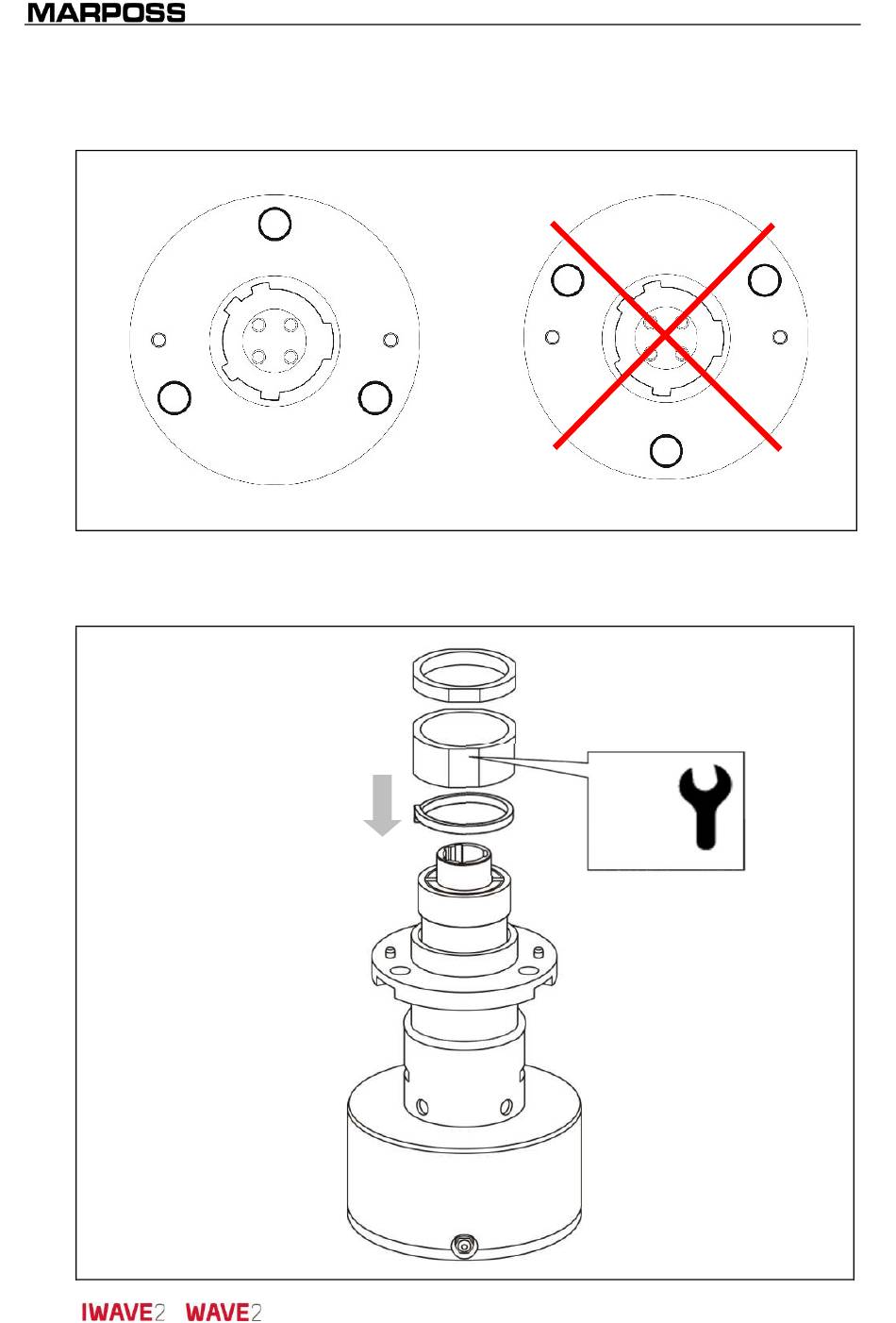 MARPOSS

IWAVE2 WAVE2