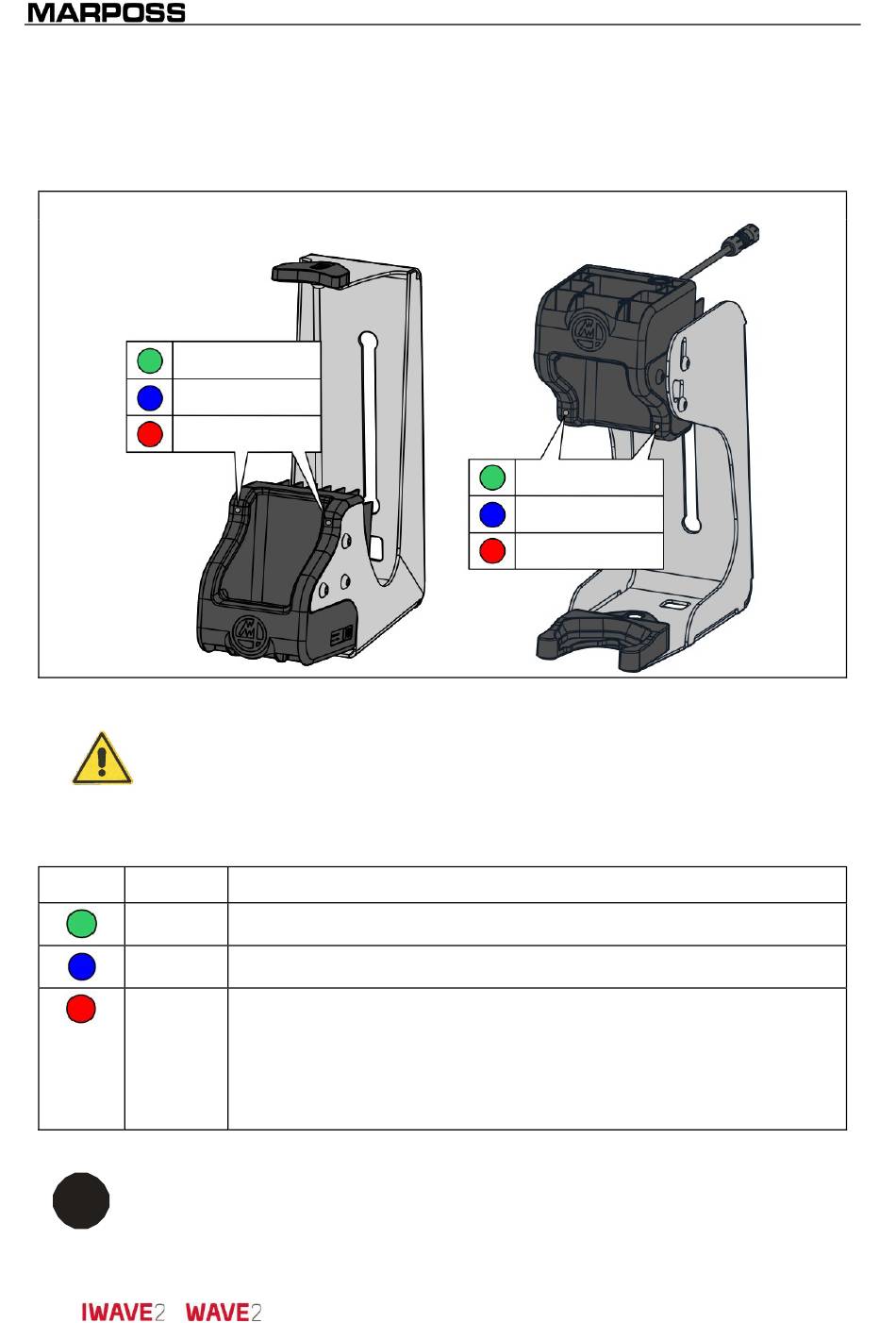 MARPOSS

IWAVE2 WAVE2