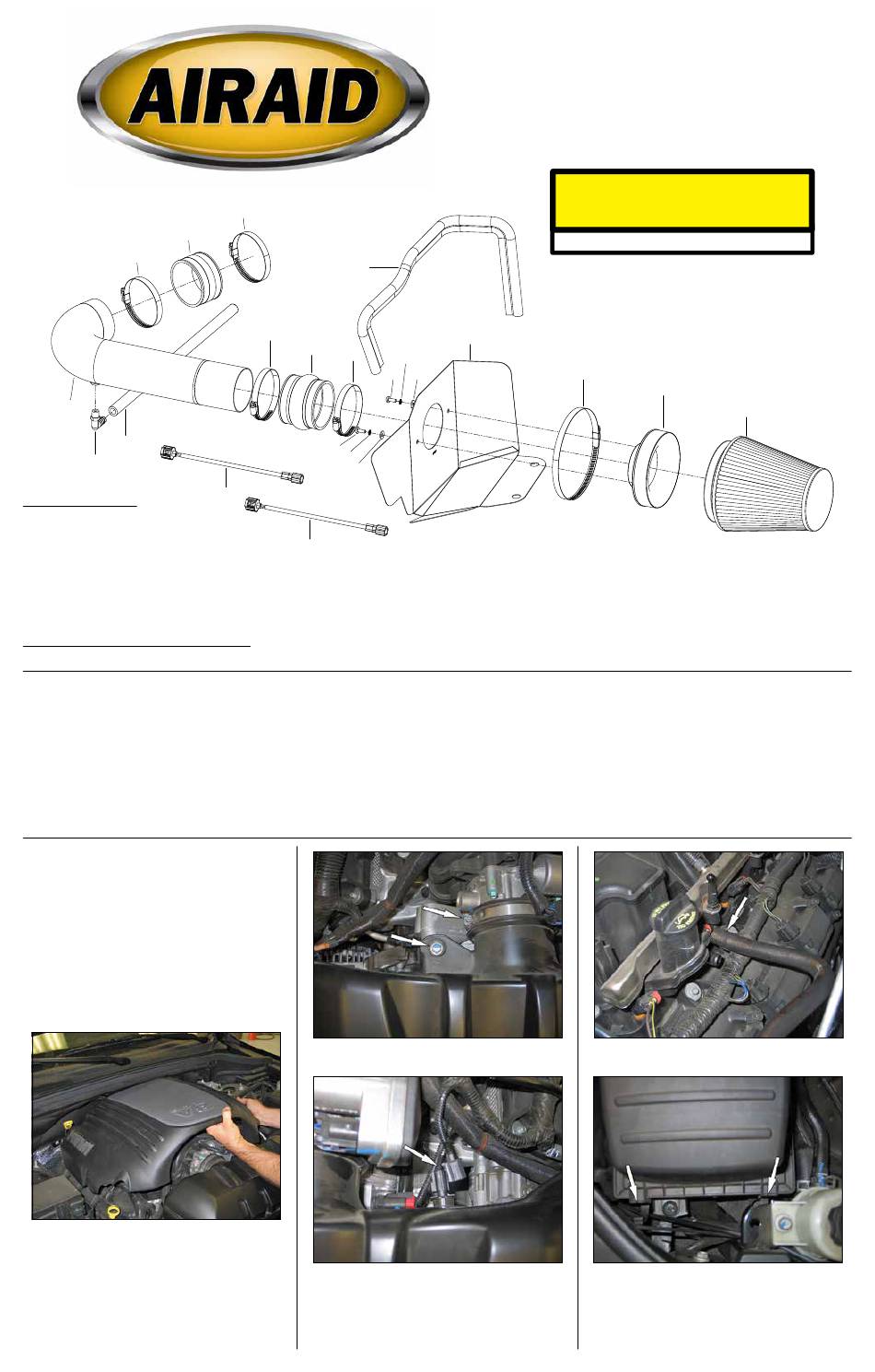 AIRAID