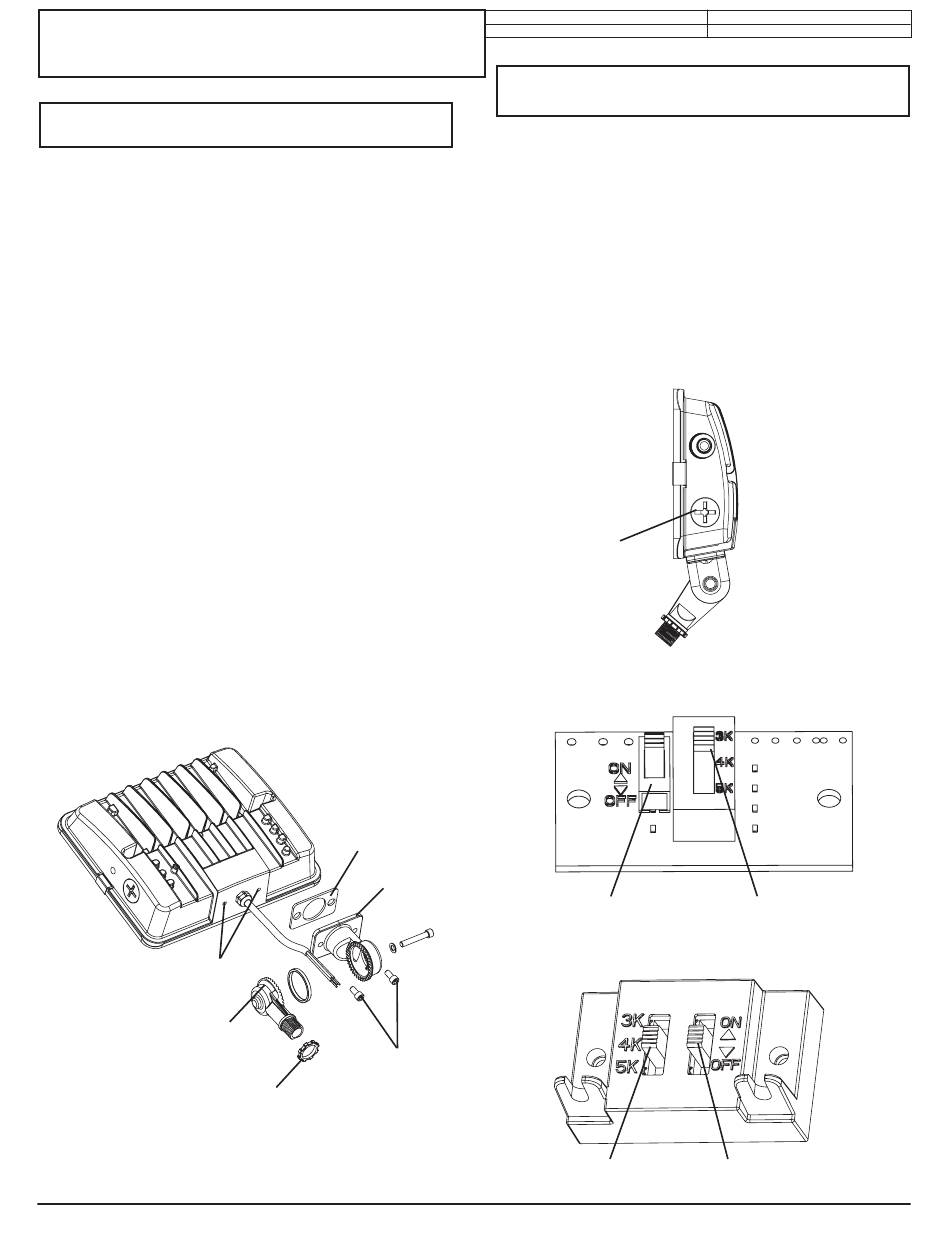 ON
OFF
3K
4K
5K

3K
4K
5K
ON
OFF