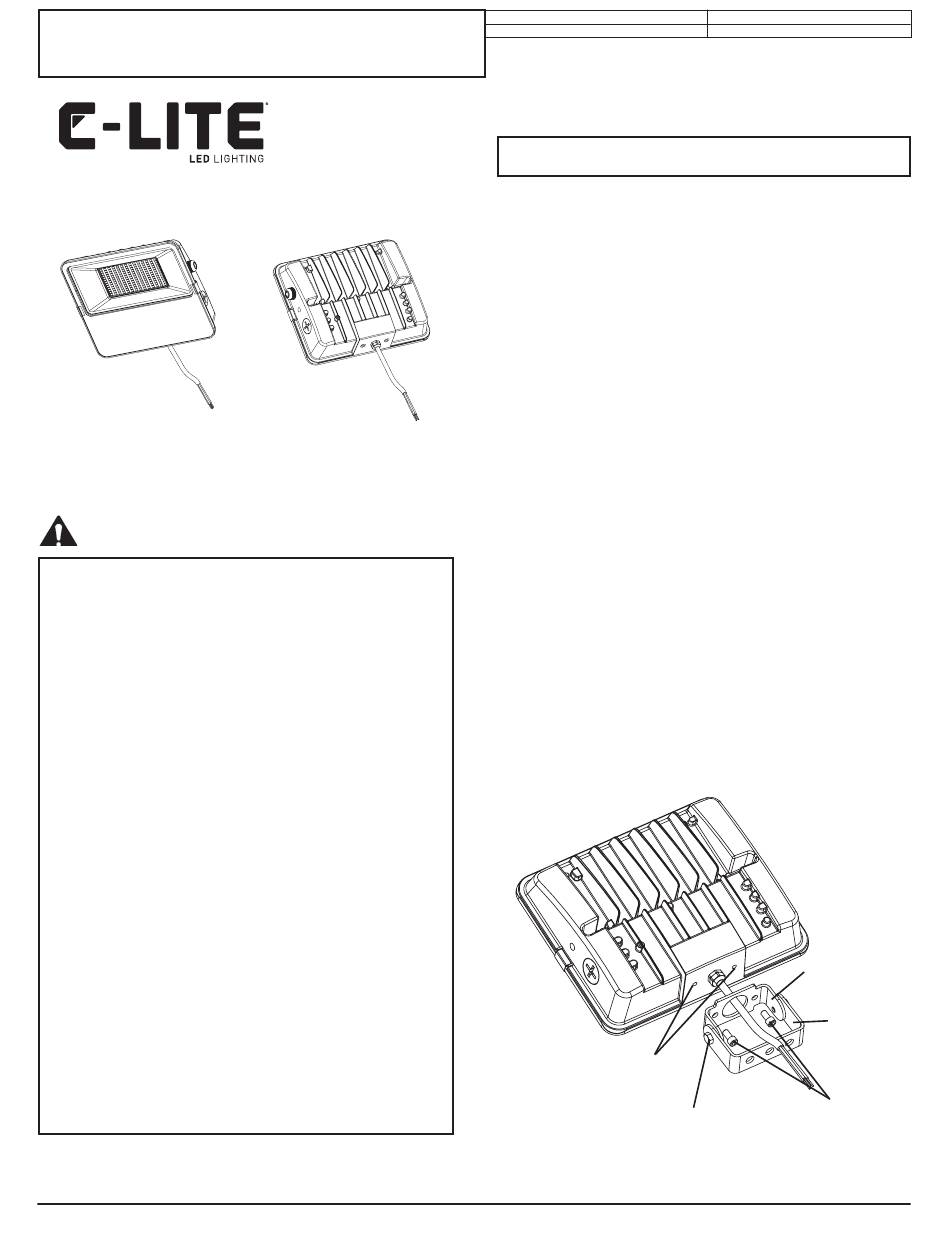 E-LITE
LED LIGHTING